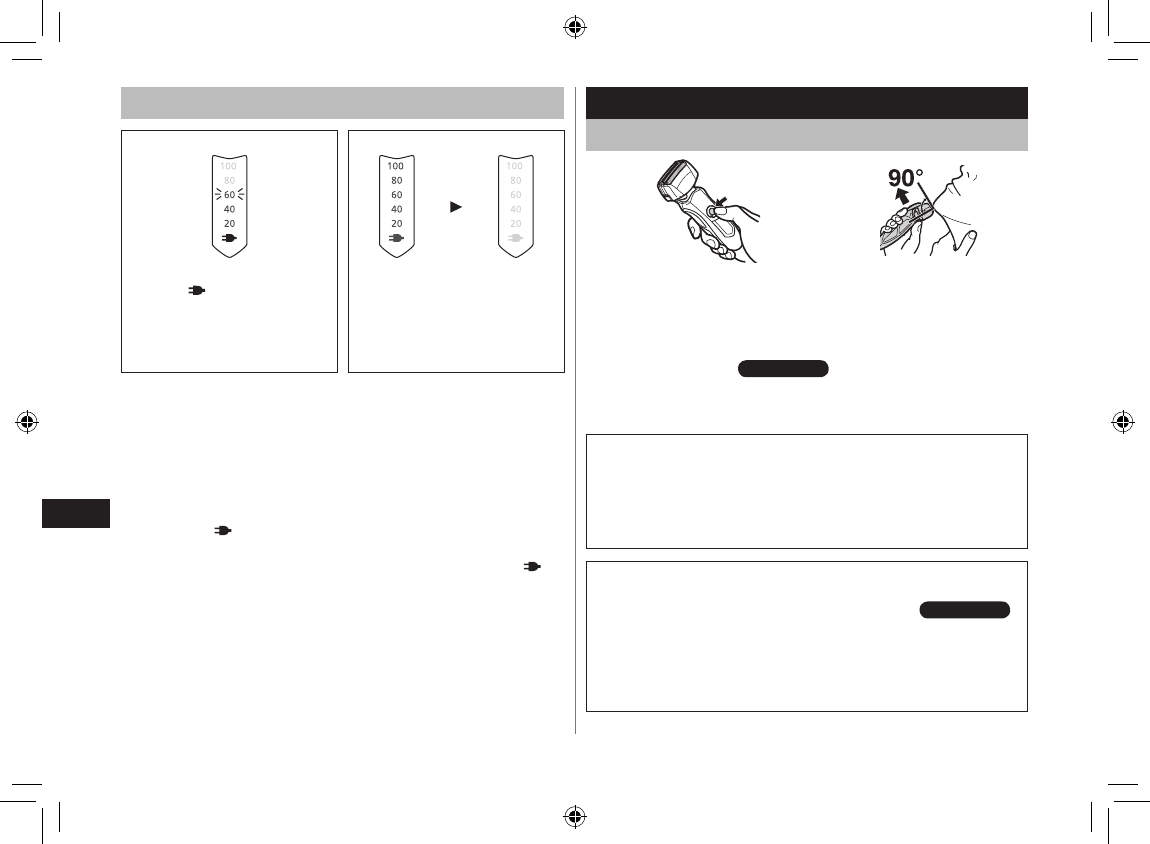 100
80
60
40
20

100
80
60
40
20

100
80
60
40
20

90°