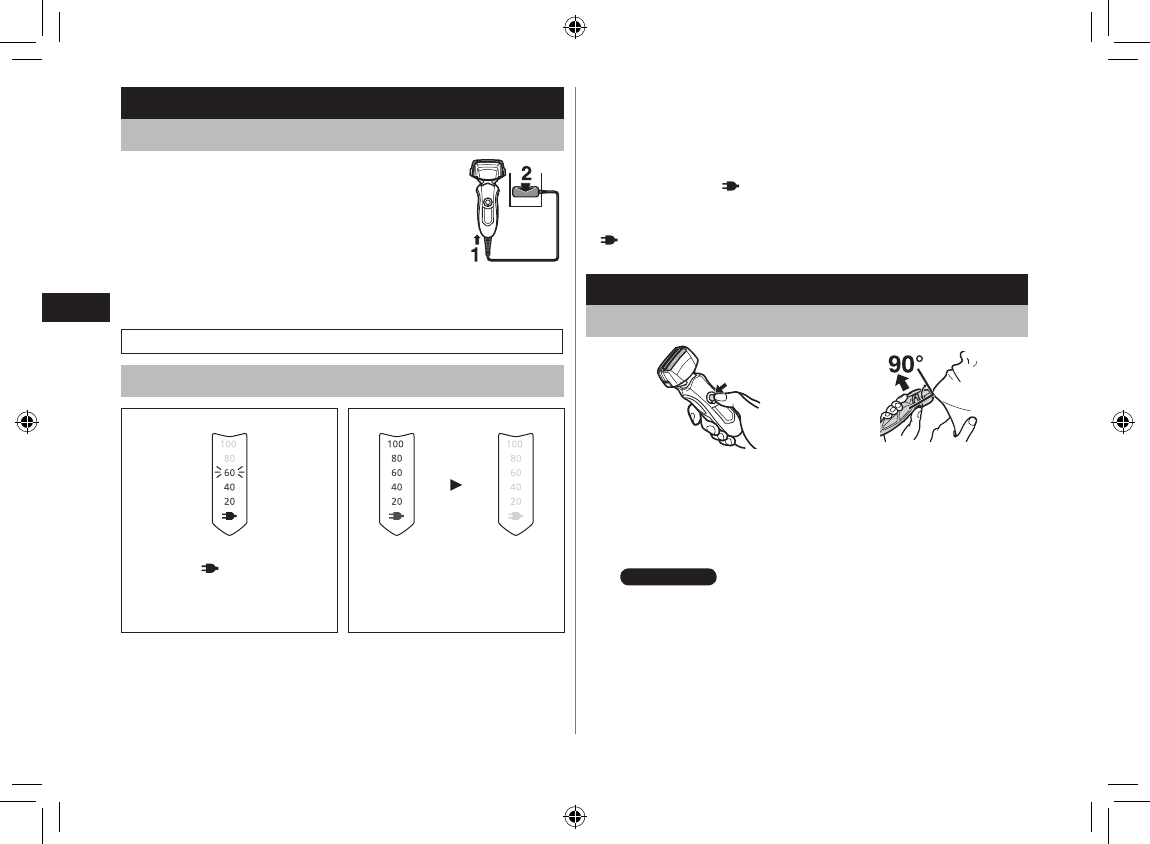 2

1

100
80
60
40
20

100
80
60
40
20

100
80
60
40
20

90°