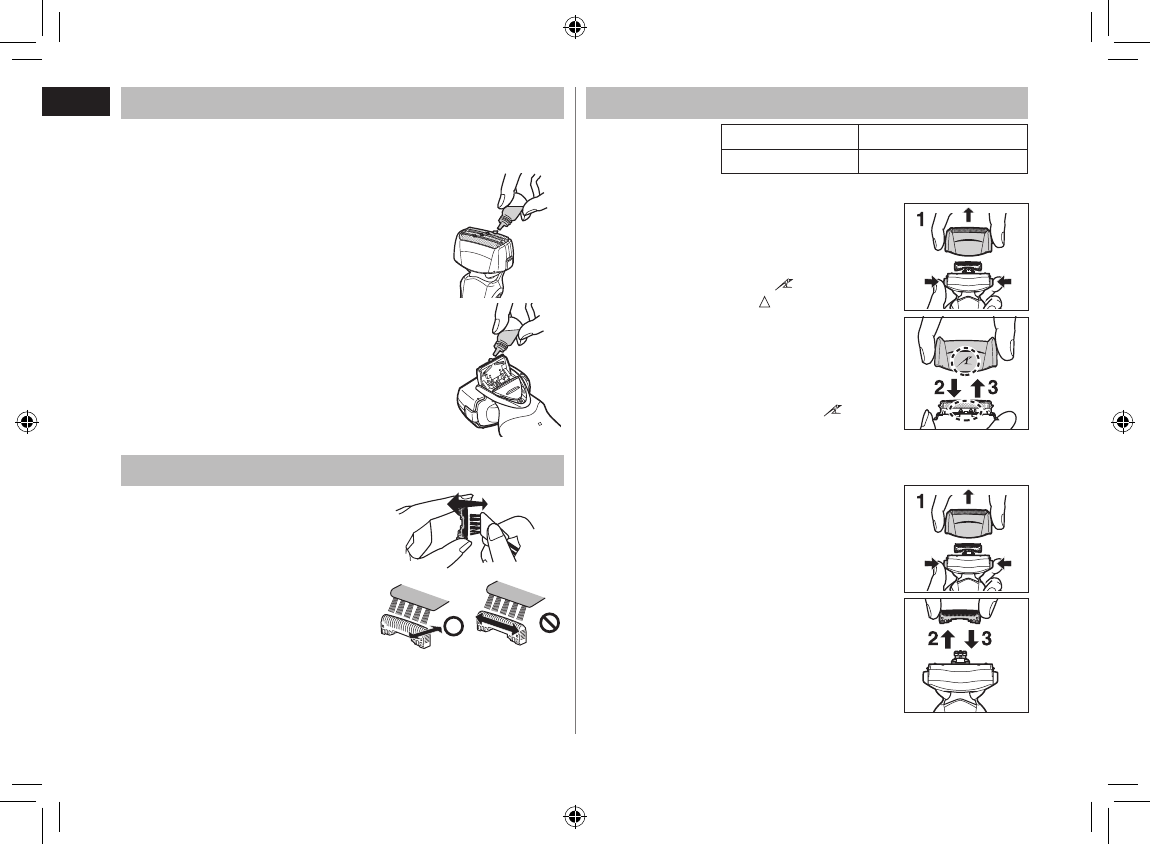 1

2 3

1

2 3