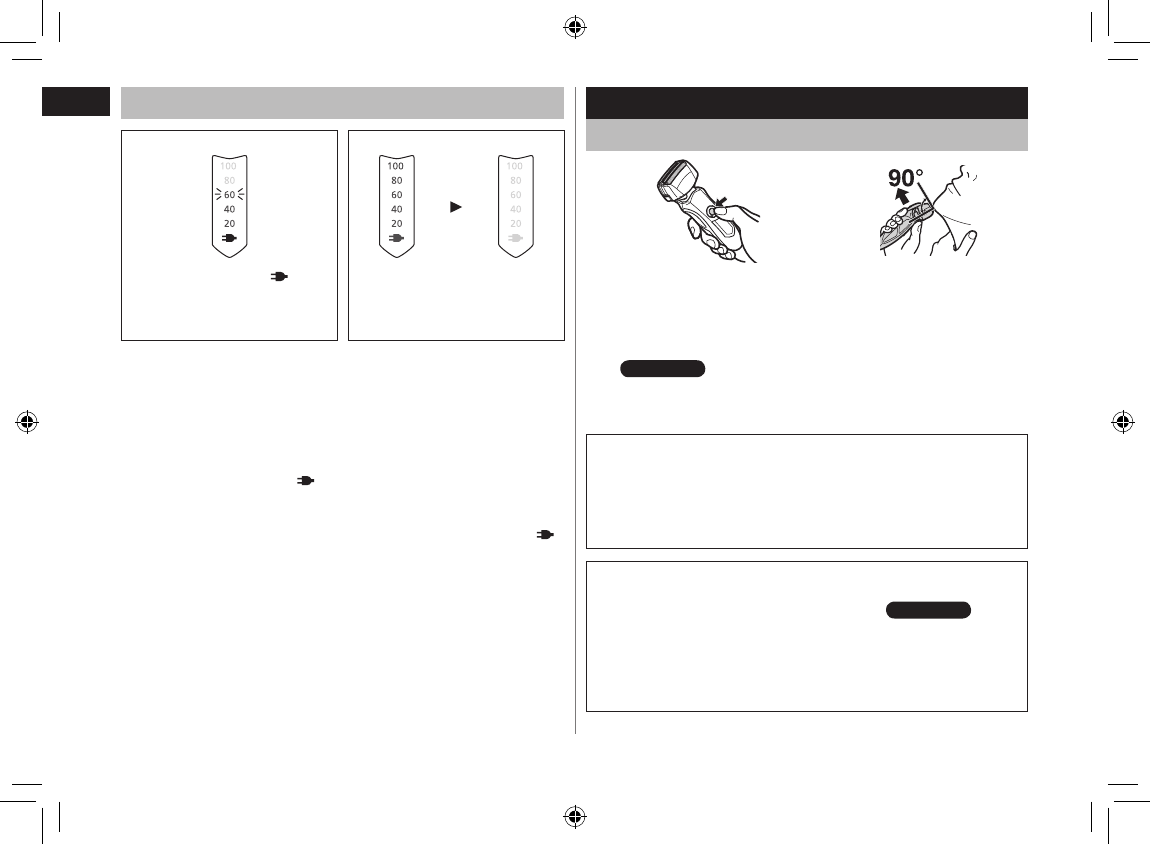 100
80
60
40
20

100
80
60
40
20

100
80
60
40
20

90°