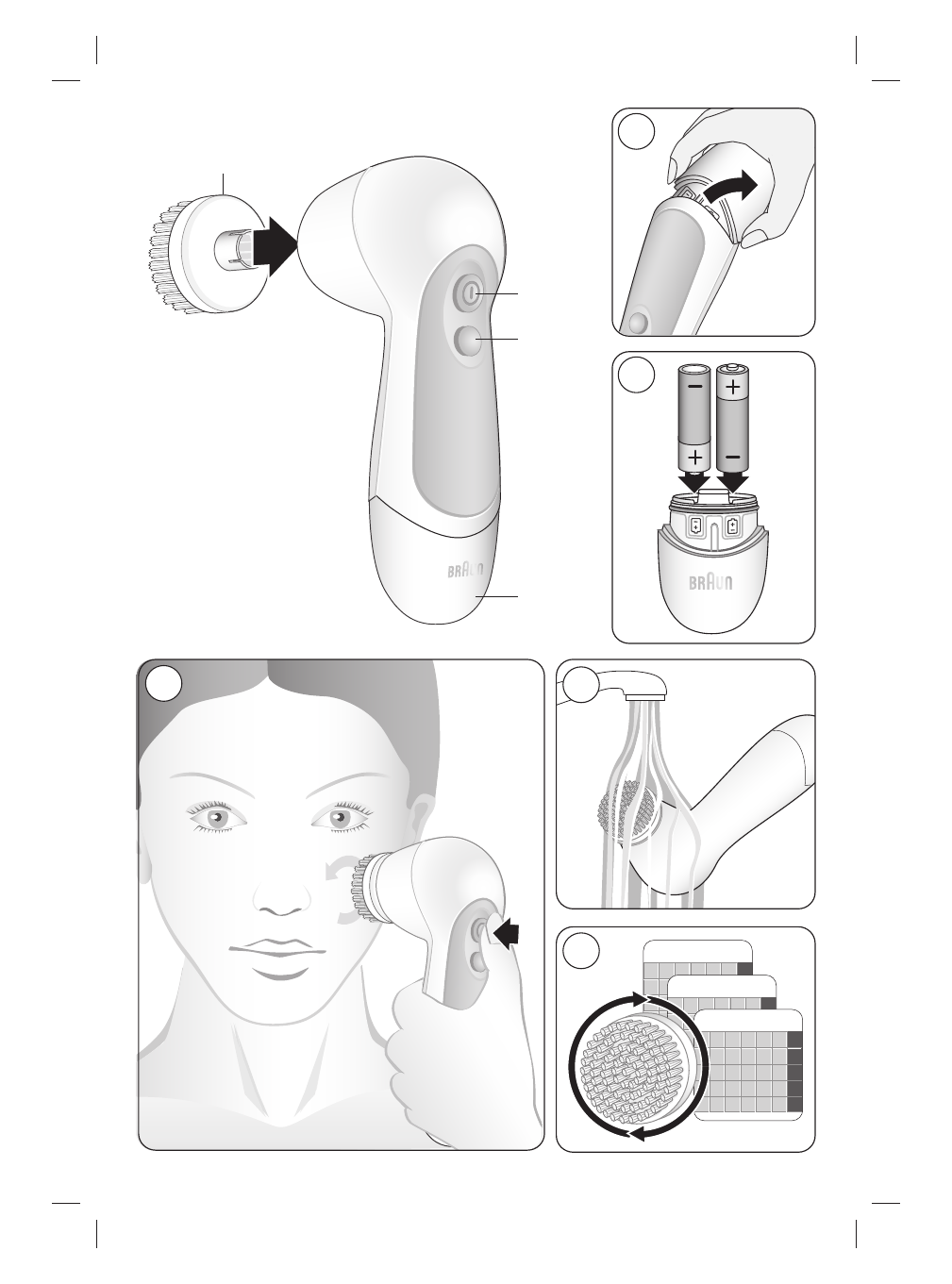 BRAUN

BRAUN