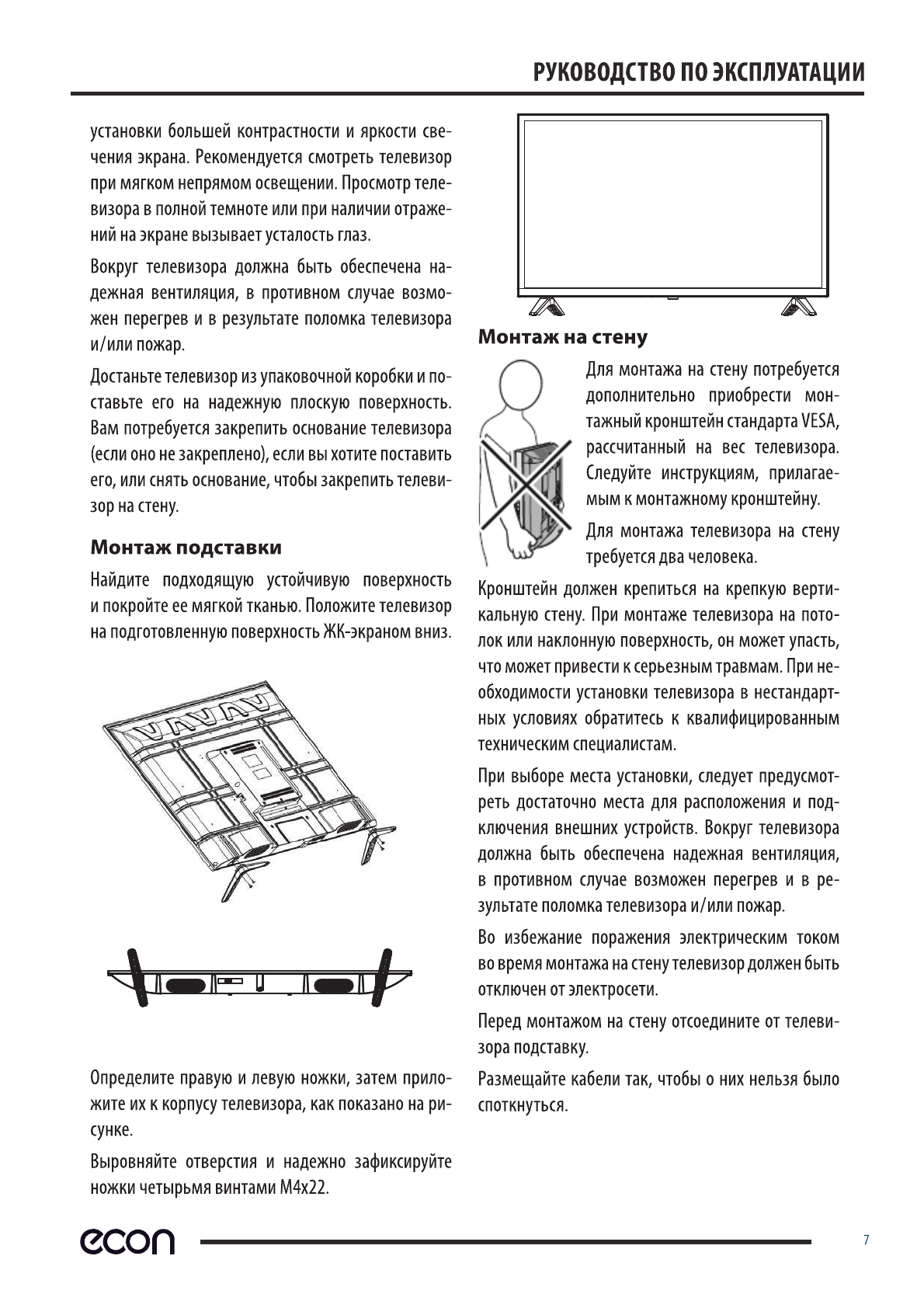 РУКОВОДСТВО ПО ЭКСПЛУАТАЦИИ

установки большей контрастности и яркости свечения экрана. Рекомендуется смотреть телевизор при мягком непрямом освещении. Просмотр телевизора в полной темноте или при наличии отражений на экране вызывает усталость глаз.

Вокруг телевизора должна быть обеспечена надежная вентиляция, в противном случае возможен перегрев и в результате поломка телевизора и/или пожар.

Достаньте телевизор из упаковочной коробки и поставьте его на надежную плоскую поверхность. Вам потребуется закрепить основание телевизора (если оно не закреплено), если вы хотите поставить его, или снять основание, чтобы закрепить телевизор на стену.

Монтаж подставки

Найдите подходящую устойчивую поверхность и покройте ее мягкой тканью. Положите телевизор на подготовленную поверхность ЖК-экраном вниз.

Определите правую и левую ножки, затем приложите их к корпусу телевизора, как показано на рисунке.

Выровняйте отверстия и надежно зафиксируйте ножки четырьмя винтами M4x22.

Монтаж на стену

Для монтажа на стену потребуется дополнительно приобрести монтажный кронштейн стандарта VESA, рассчитанный на вес телевизора. Следуйте инструкциям, прилагаемым к монтажному кронштейну.

Для монтажа телевизора на стену требуется два человека.

Кронштейн должен крепиться на крепкую вертикальную стену. При монтаже телевизора на потолок или наклонную поверхность, он может упасть, что может привести к серьезным травмам. При необходимости установки телевизора в нестандартных условиях обратитесь к квалифицированным техническим специалистам.

При выборе места установки, следует предусмотреть достаточно места для расположения и подключения внешних устройств. Вокруг телевизора должна быть обеспечена надежная вентиляция, в противном случае возможен перегрев и в результате поломка телевизора и/или пожар.

Во избежание поражения электрическим током во время монтажа на стену телевизор должен быть отключен от электросети.

Перед монтажом на стену отсоедините от телевизора подставку.

Размещайте кабели так, чтобы о них нельзя было споткнуться.

econ

7