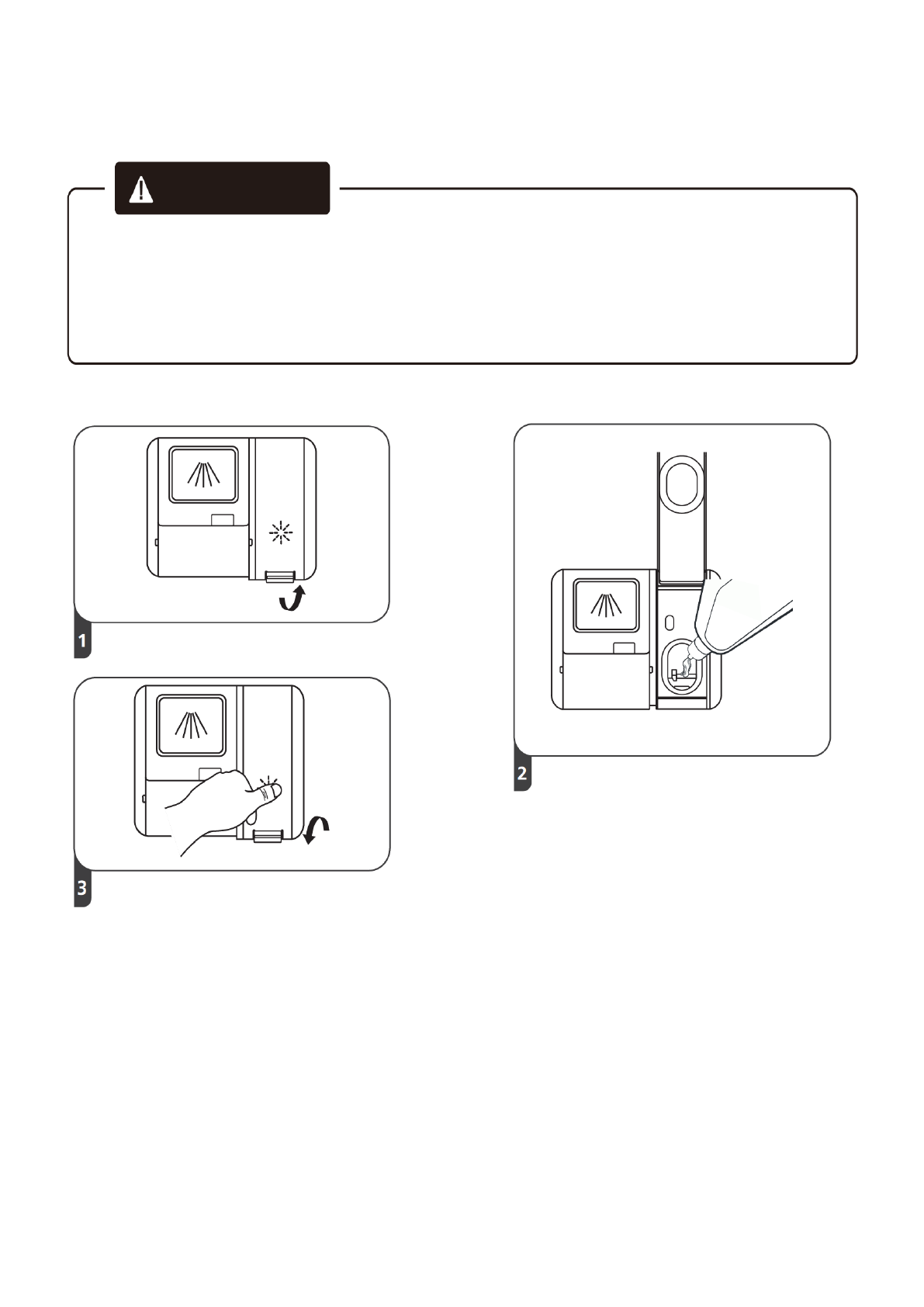 1

3

2