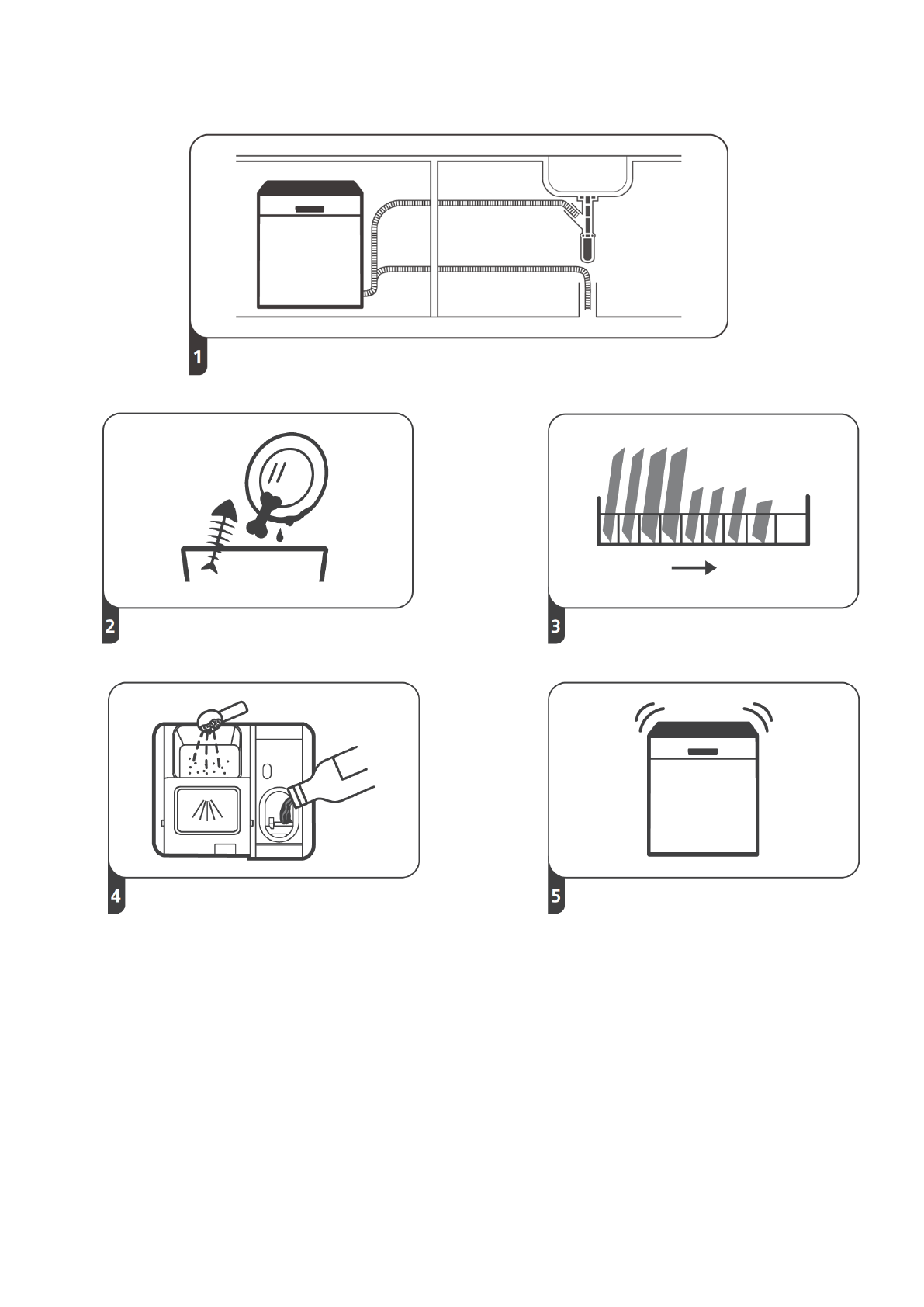 1

2

3

4

5