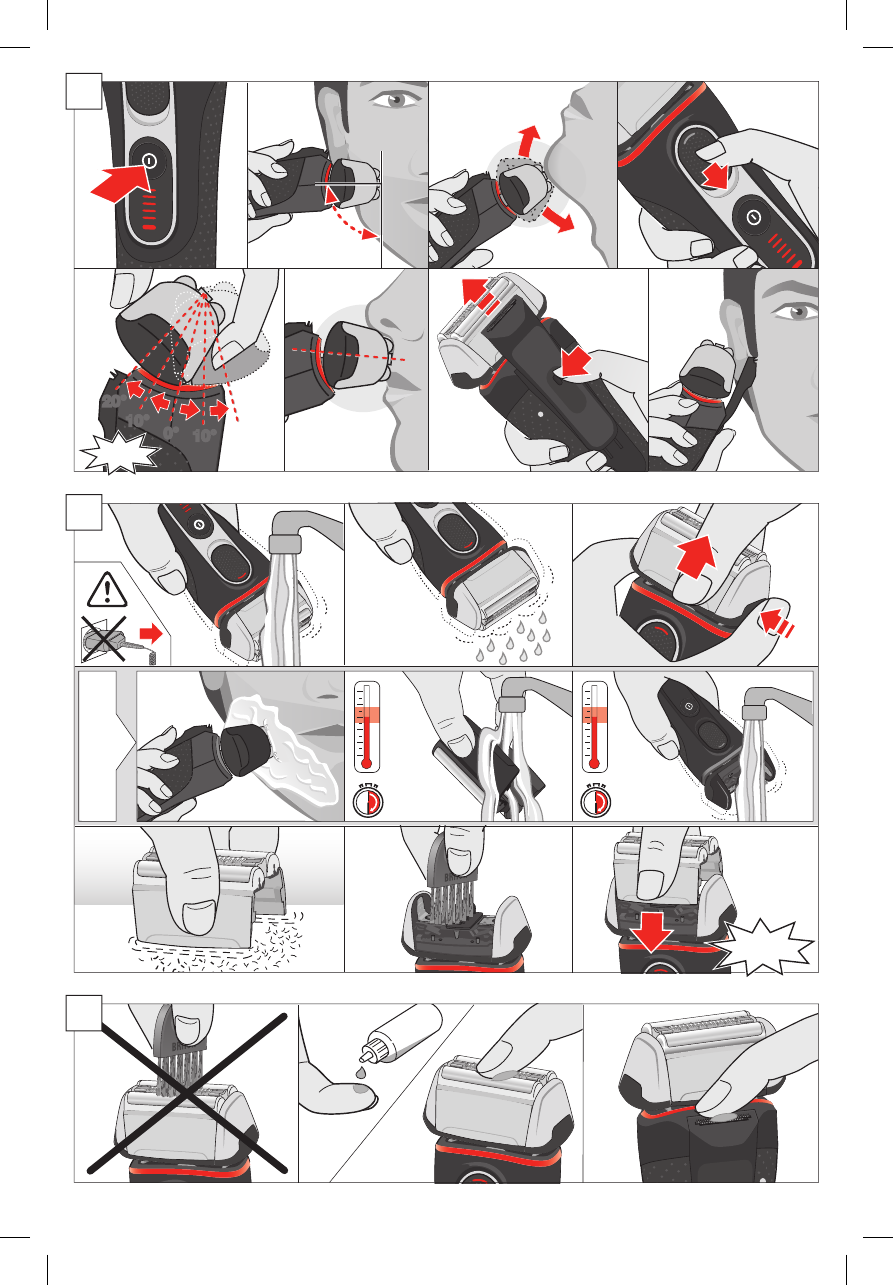 20°
10°
0°
10°