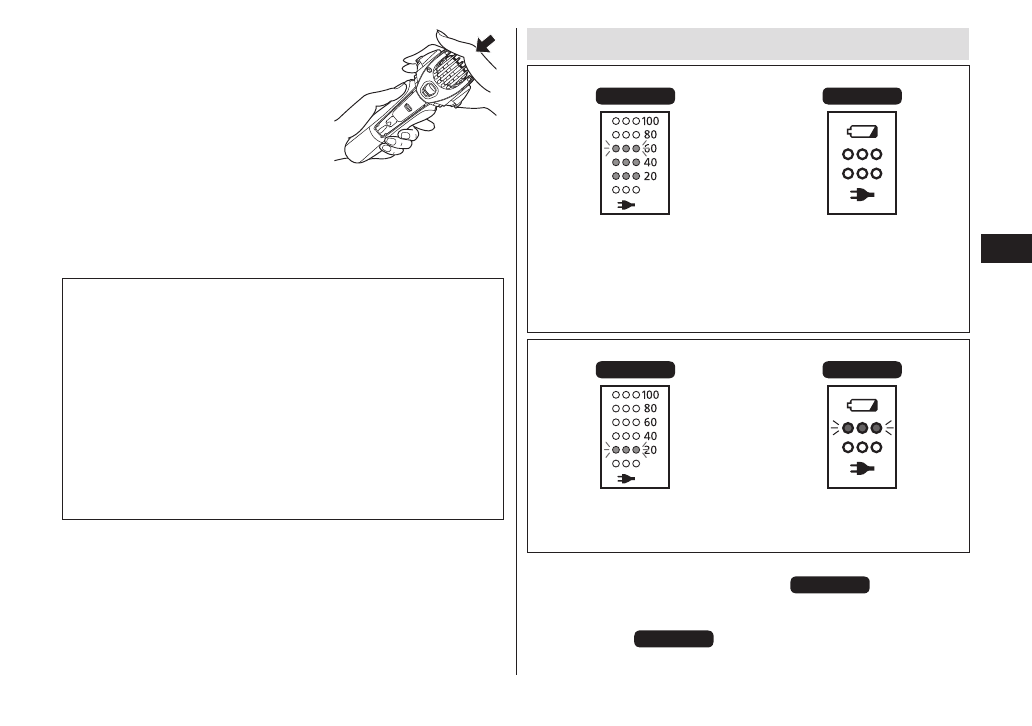 100
80
60
40
20

100
80
60
40
20