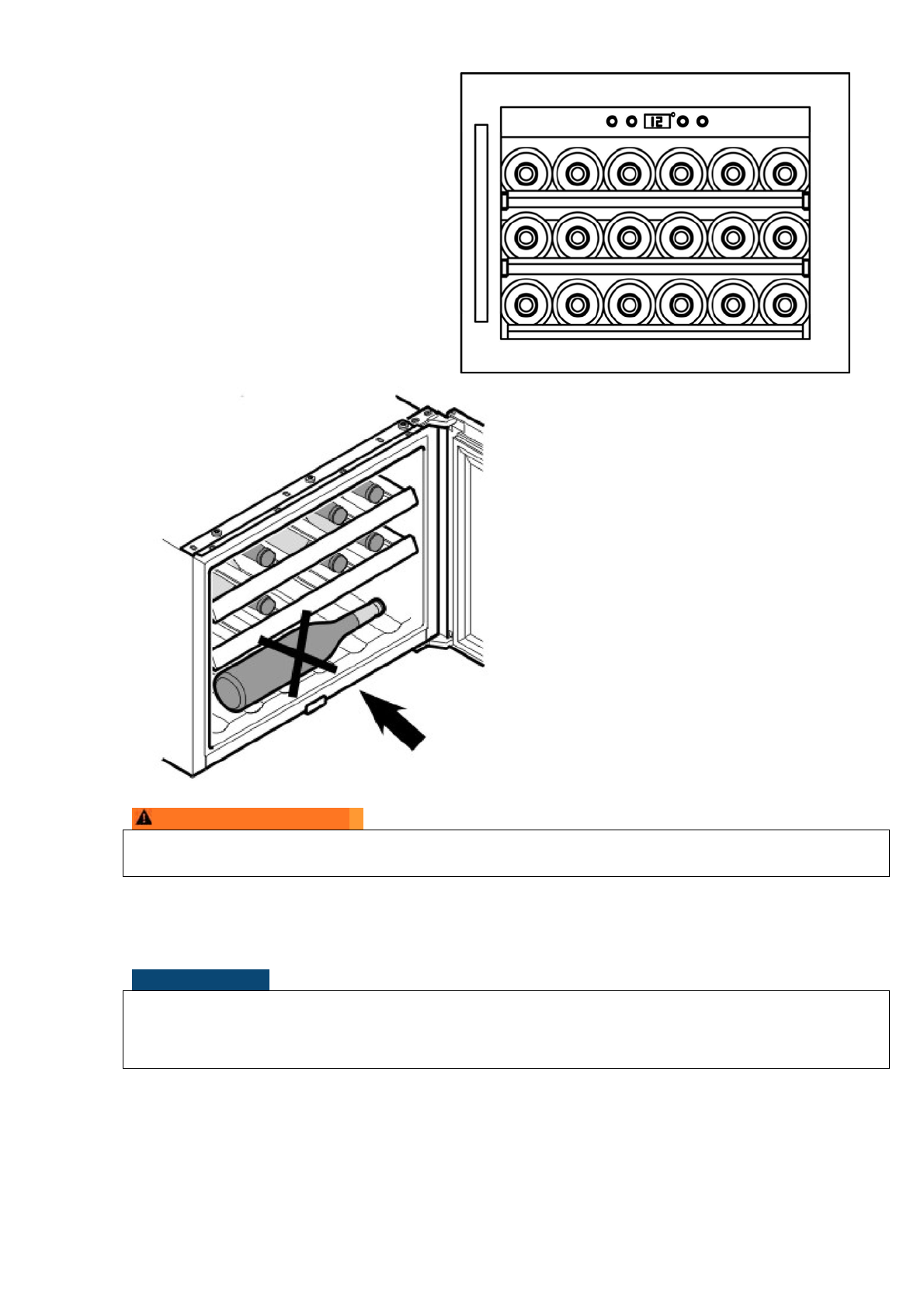 12