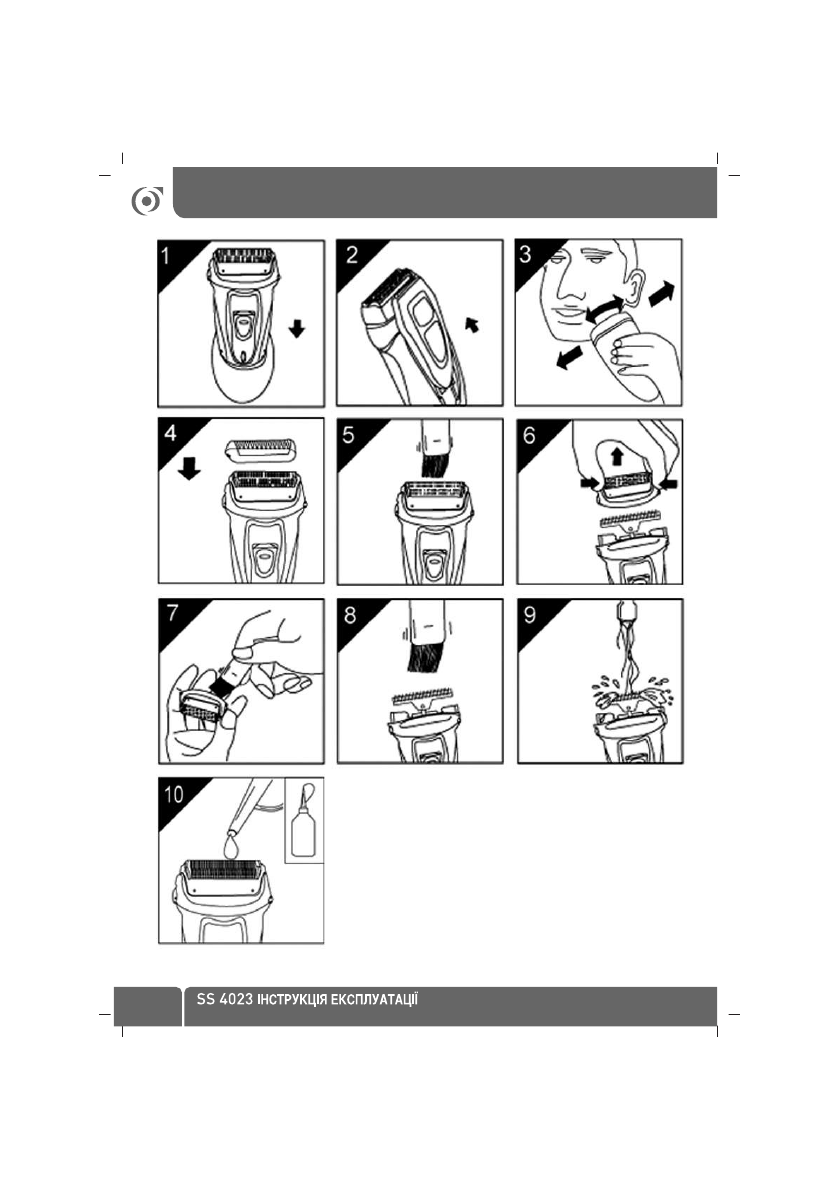 1

2

3

4

5

6

7

8

9

10

SS 4023 ІНСТРУКЦІЯ ЕКСПЛУАТАЦІЇ