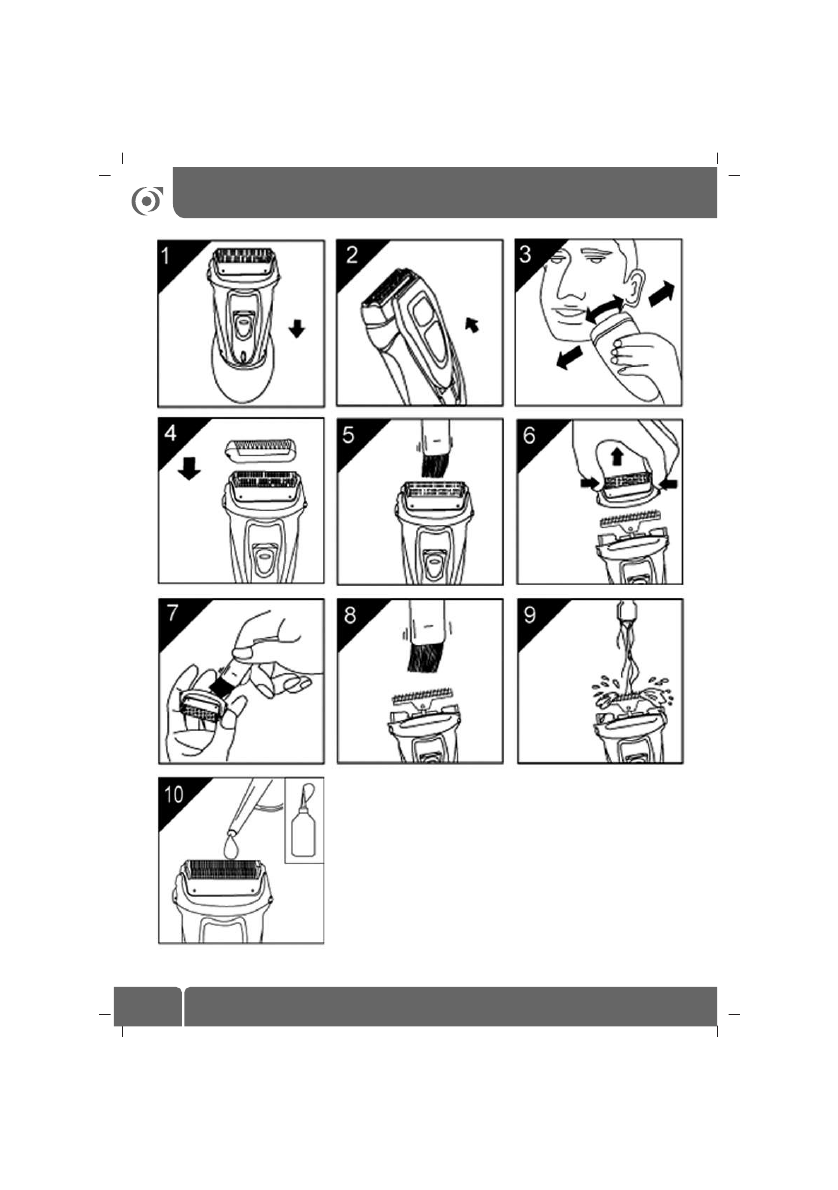 1

2

3

4

5

6

7

8

9

10