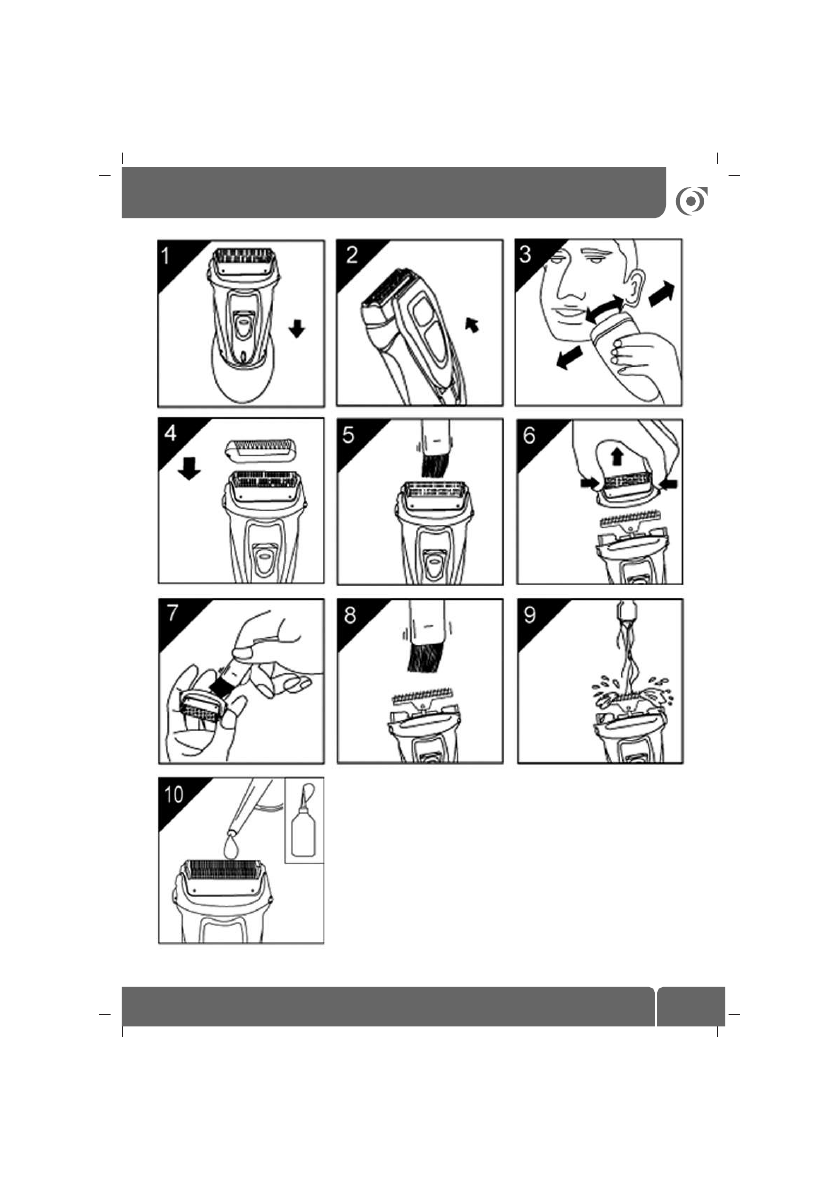 1

2

3

4

5

6

7

8

9

10