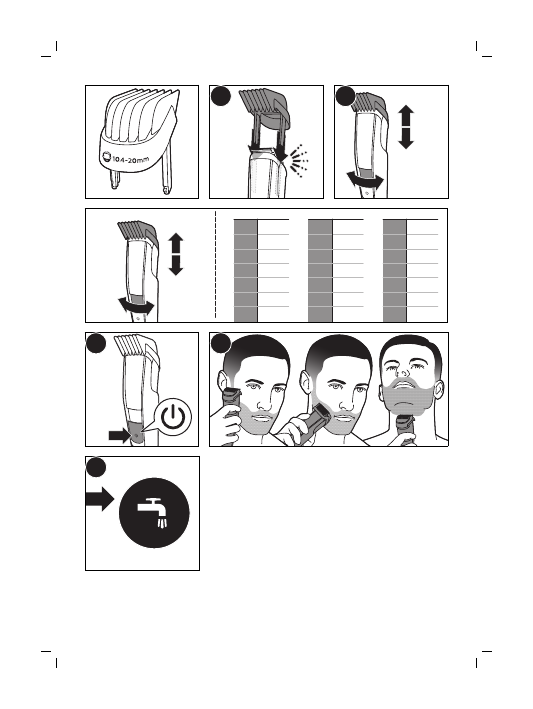 10.4-20mm