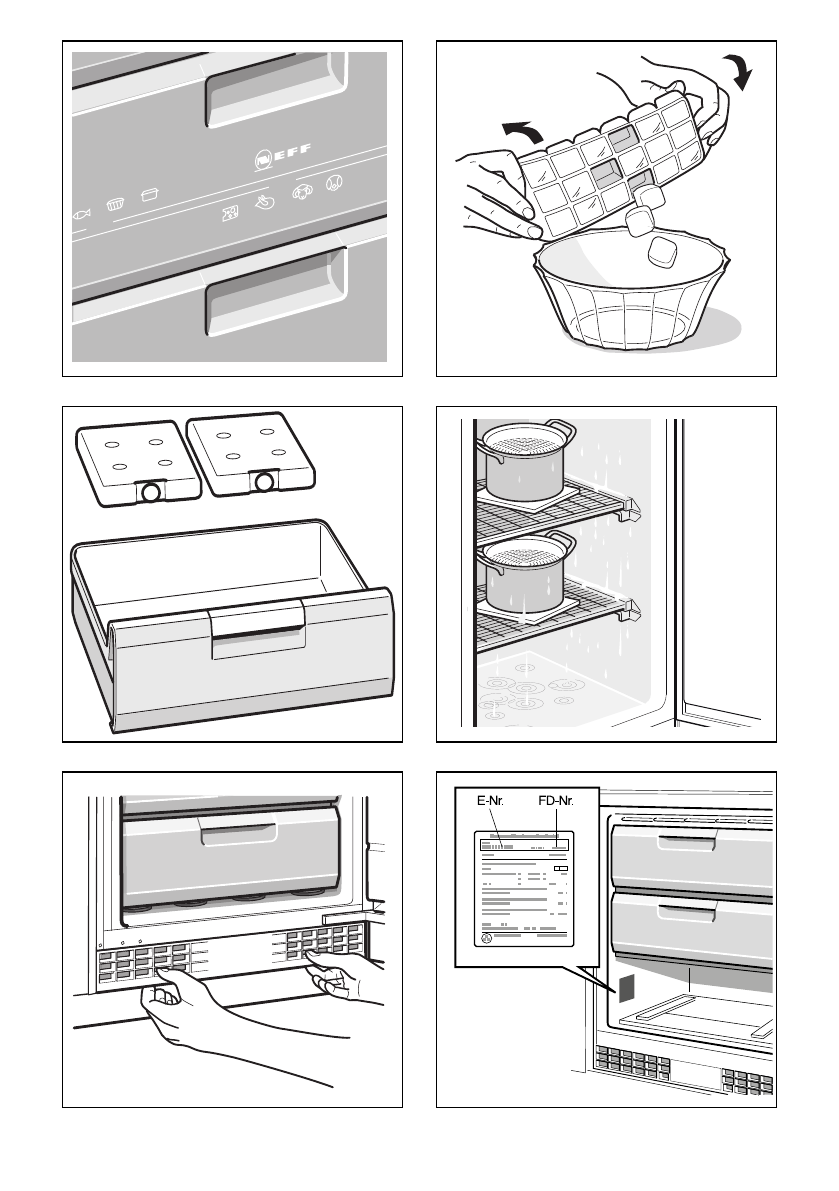 NEFF

E-Nr.
FD-Nr.