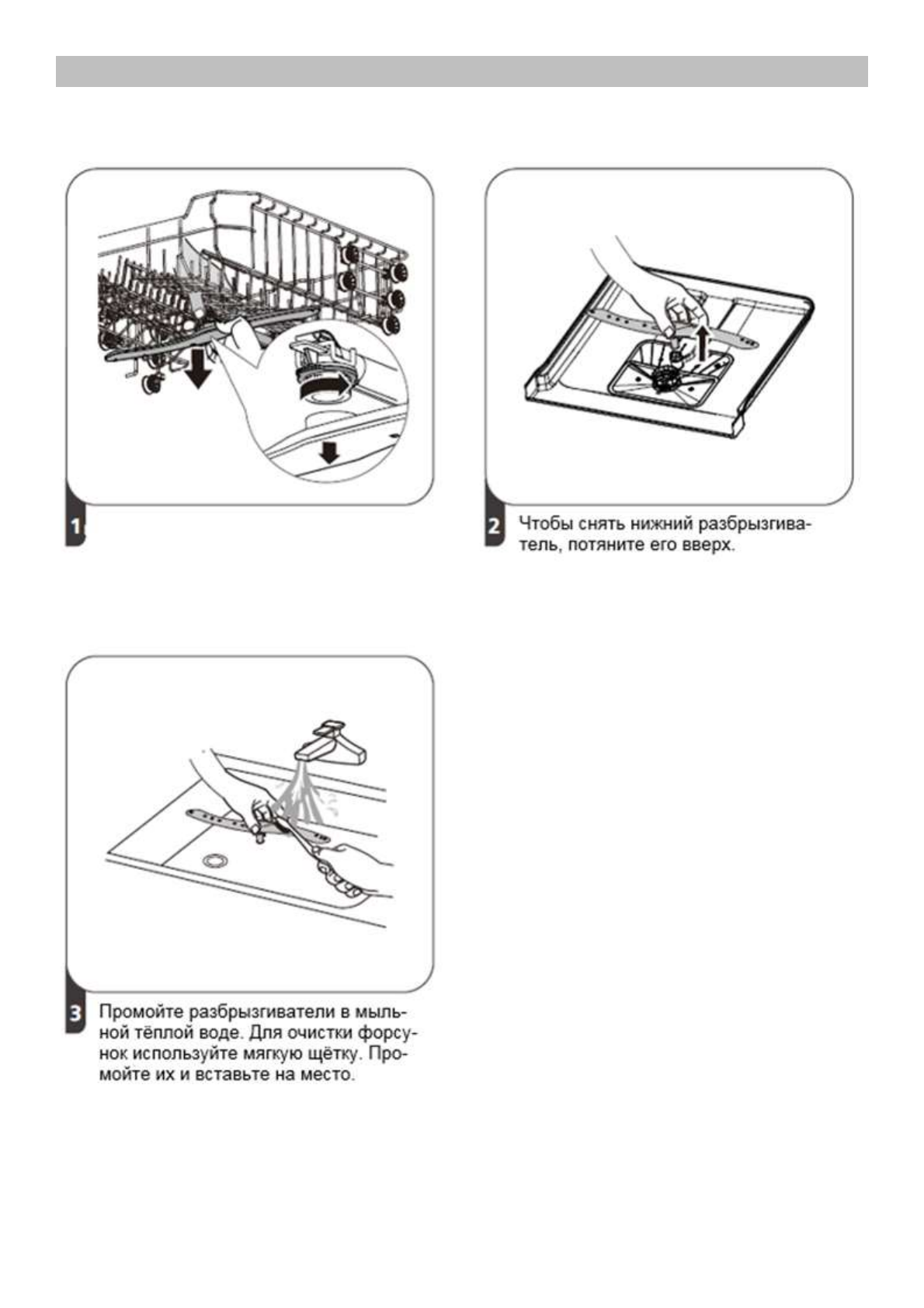 1

2 Чтобы снять нижний разбрызгиватель, потяните его вверх.

3 Промойте разбрызгиватели в мыльной тёплой воде. Для очистки форсунок используйте мягкую щётку. Промойте их и вставьте на место.