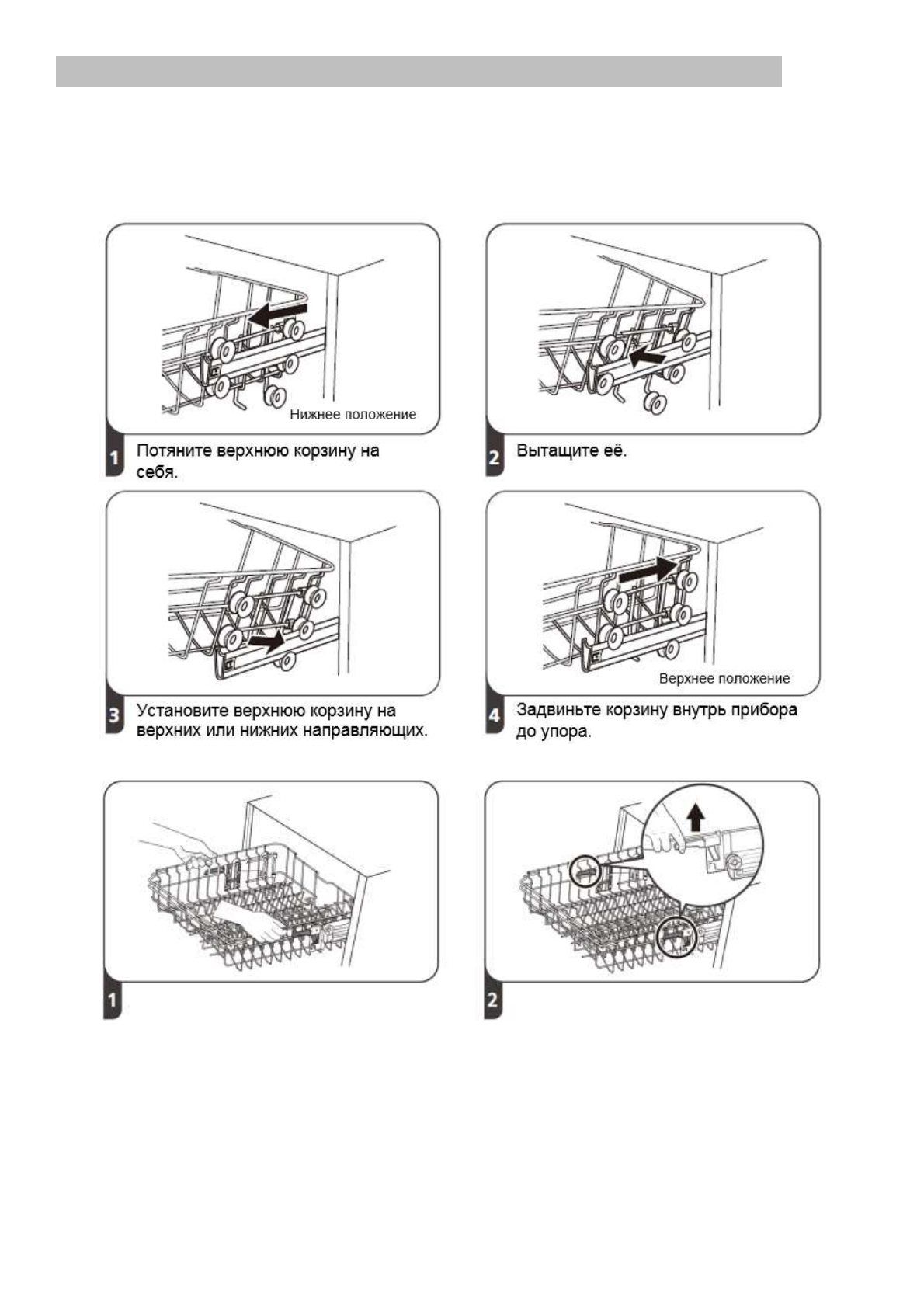 Нижнее положение

1 Потяните верхнюю корзину на себя.

2 Вытащите её.

3 Установите верхнюю корзину на верхних или нижних направляющих.

Верхнее положение

4 Задвиньте корзину внутрь прибора до упора.

1

2