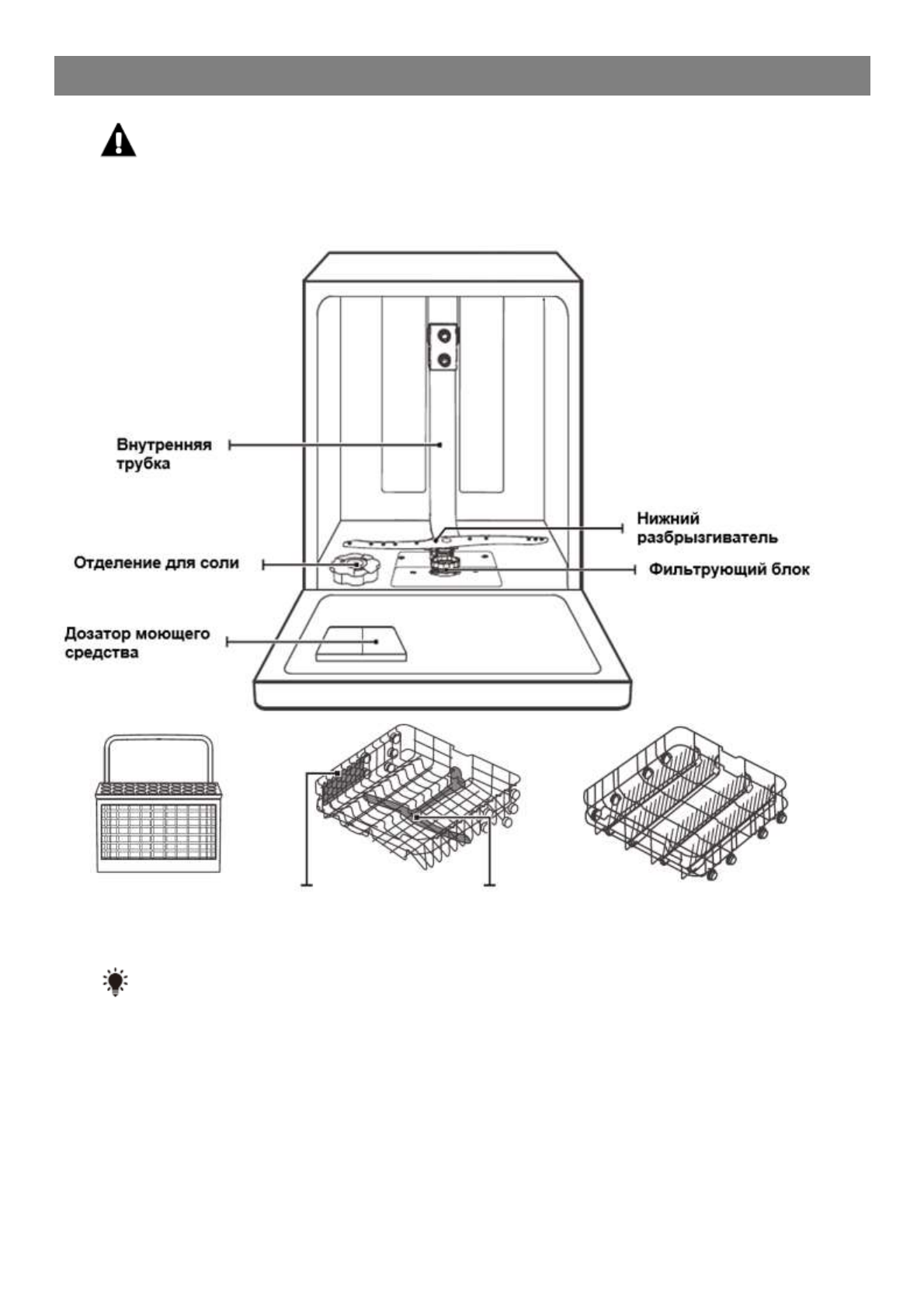 Внутренняя трубка

Нижний разбрызгиватель

Отделение для соли

Фильтрующий блок

Дозатор моющего средства