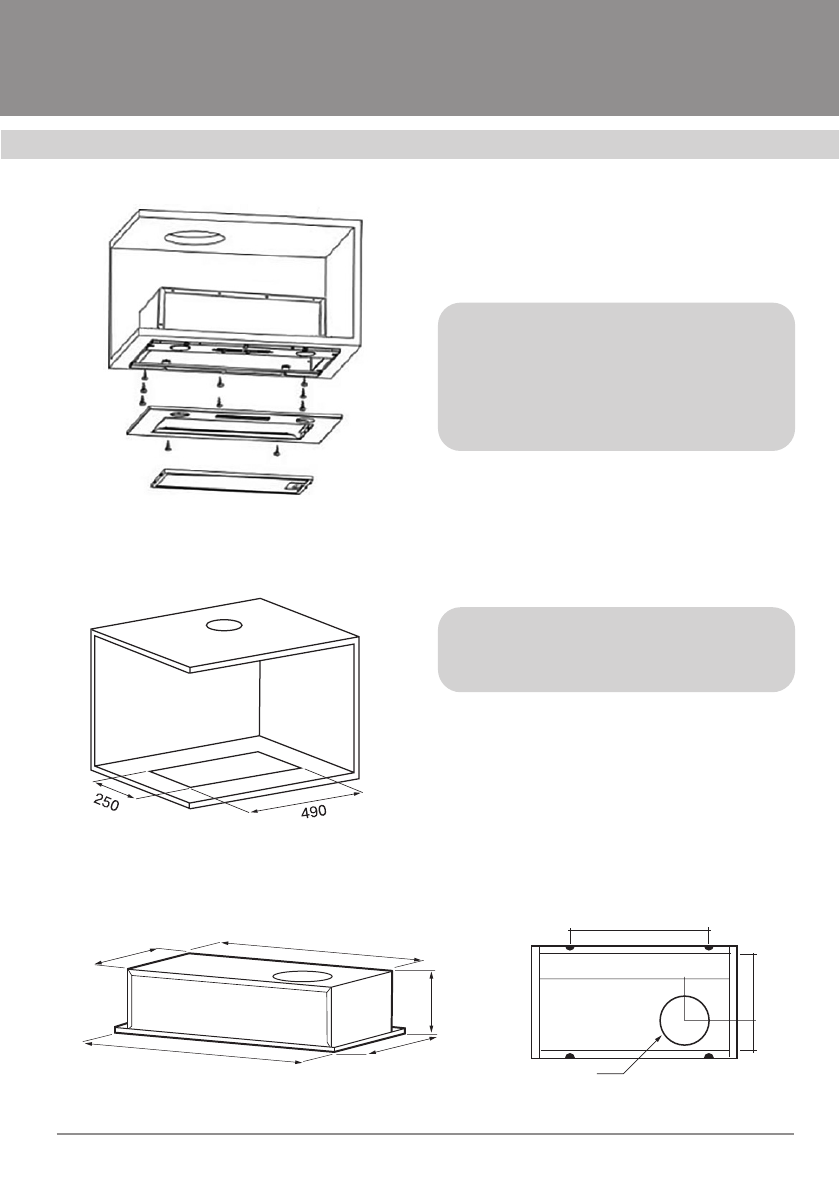 250

490