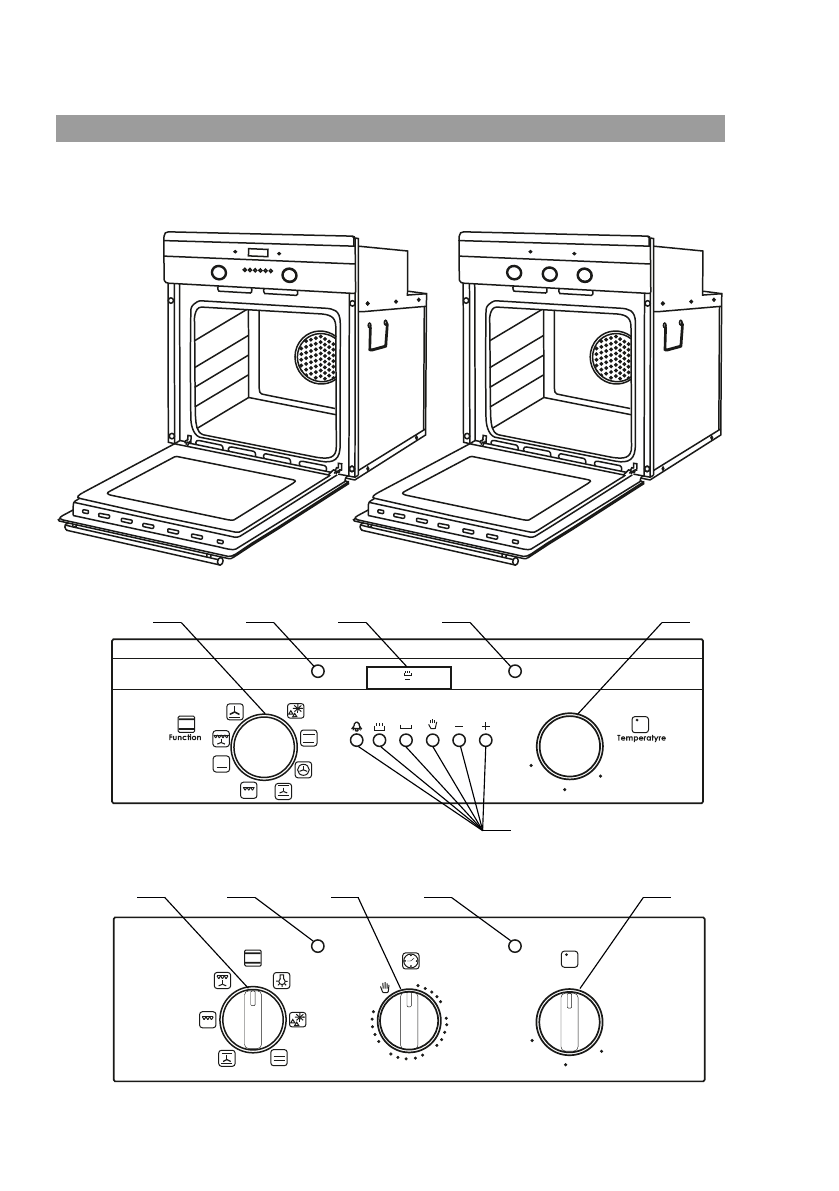 Function

Temperatyre