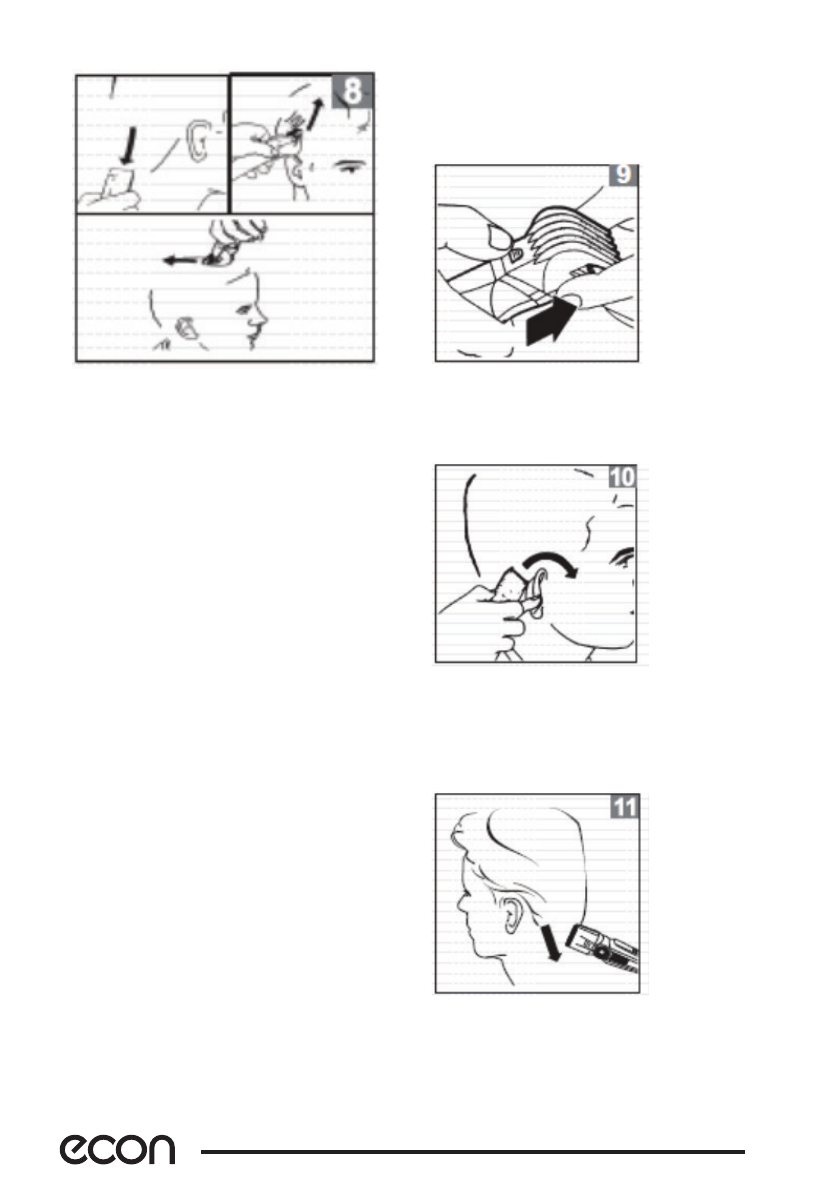 8

9

10

11

econ