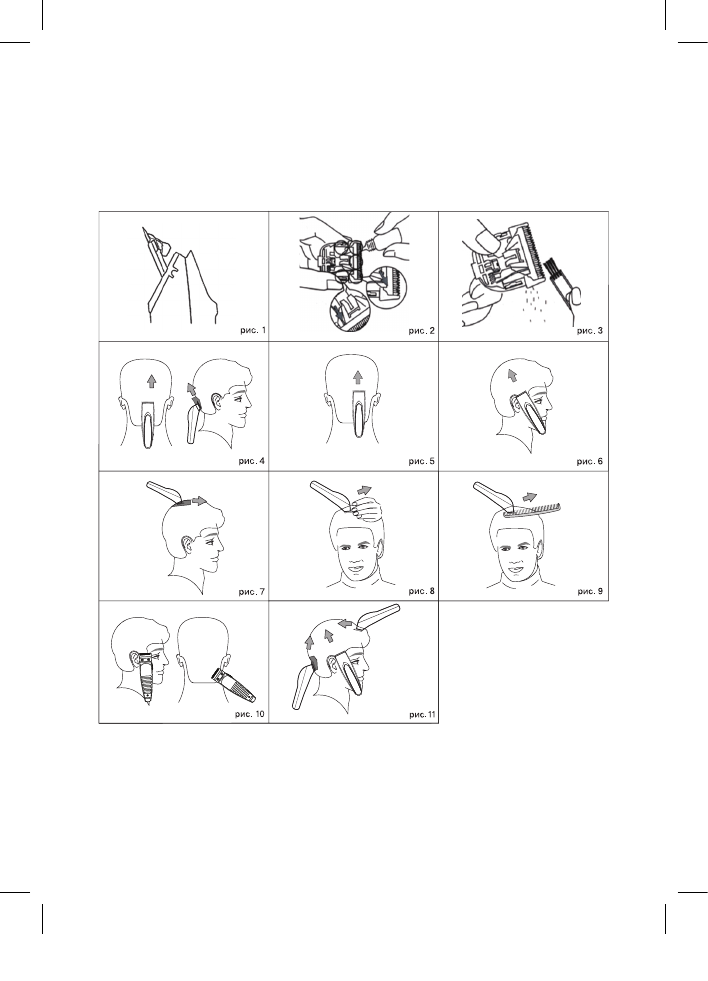 рис. 1

рис. 2

рис. 3

рис. 4

рис. 5

рис. 6

рис. 7

рис. 8

рис. 9

рис. 10

рис. 11