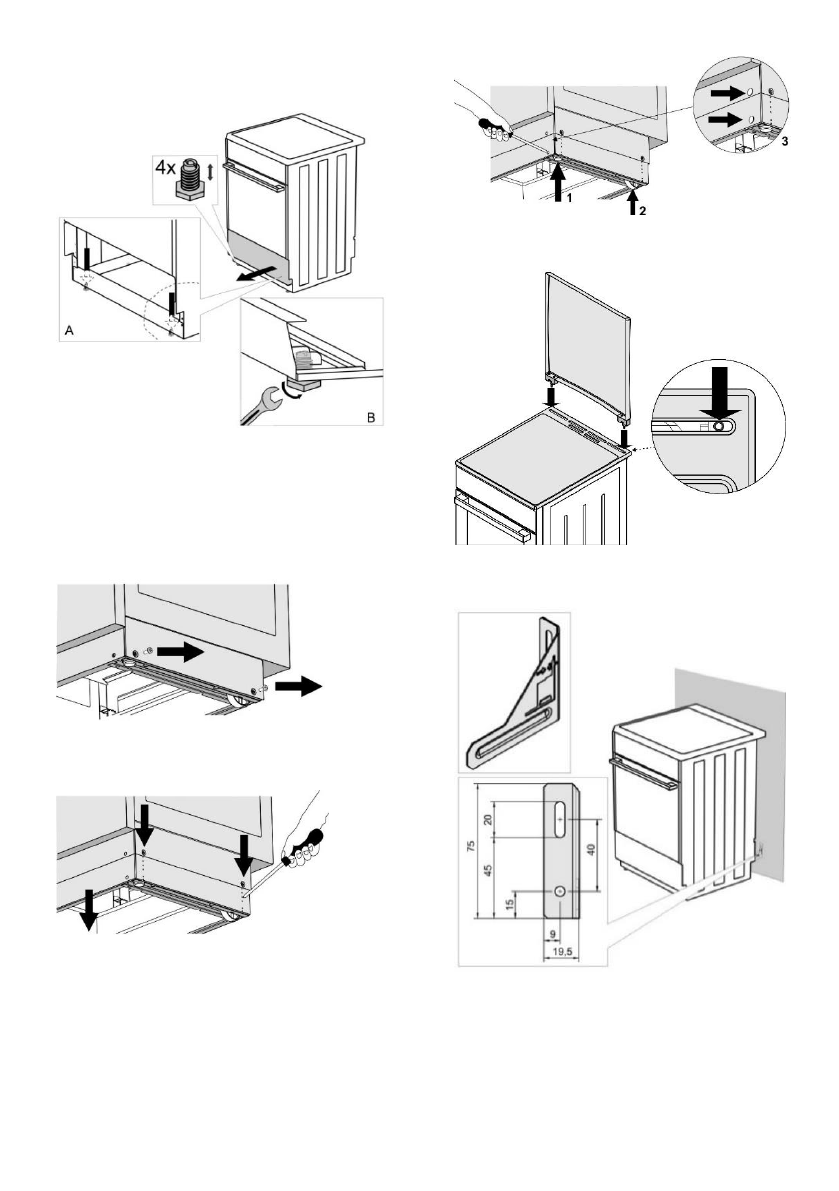 4x

A

B

1

2

3

75

20

45

15

40

9

19,5