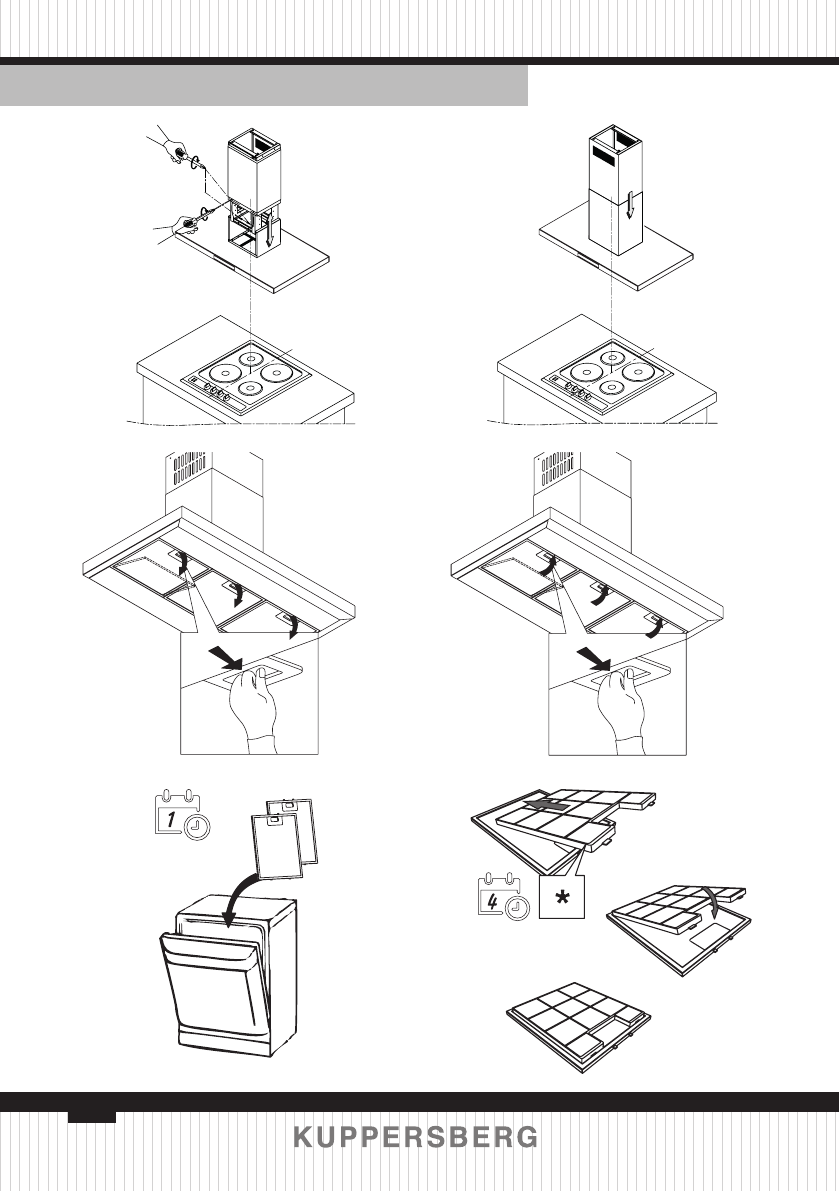 1

4

*

KUPPERSBERG