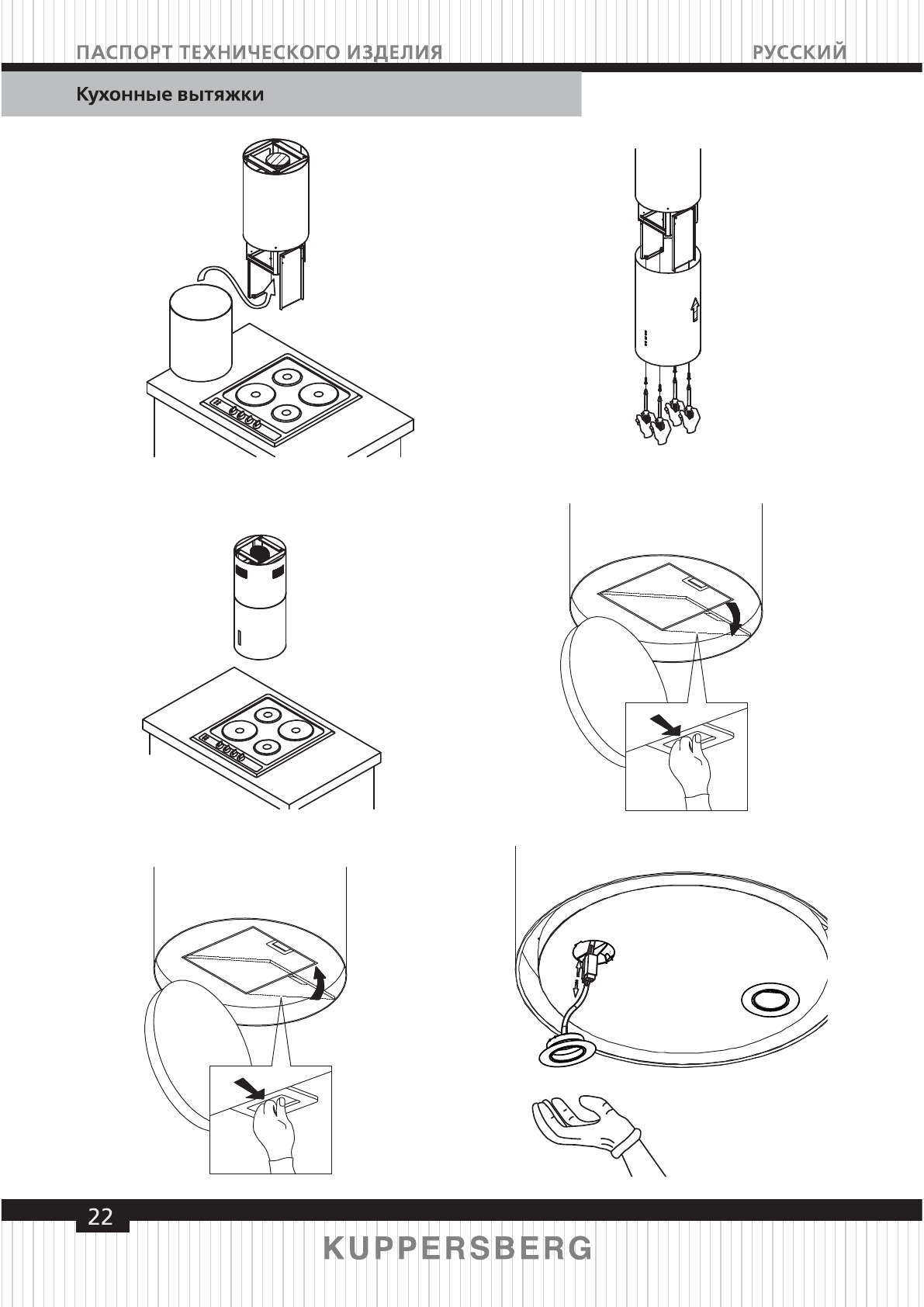 ПАСПОРТ ТЕХНИЧЕСКОГО ИЗДЕЛИЯ

РУССКИЙ

Кухонные вытяжки

22

KUPPERSBERG