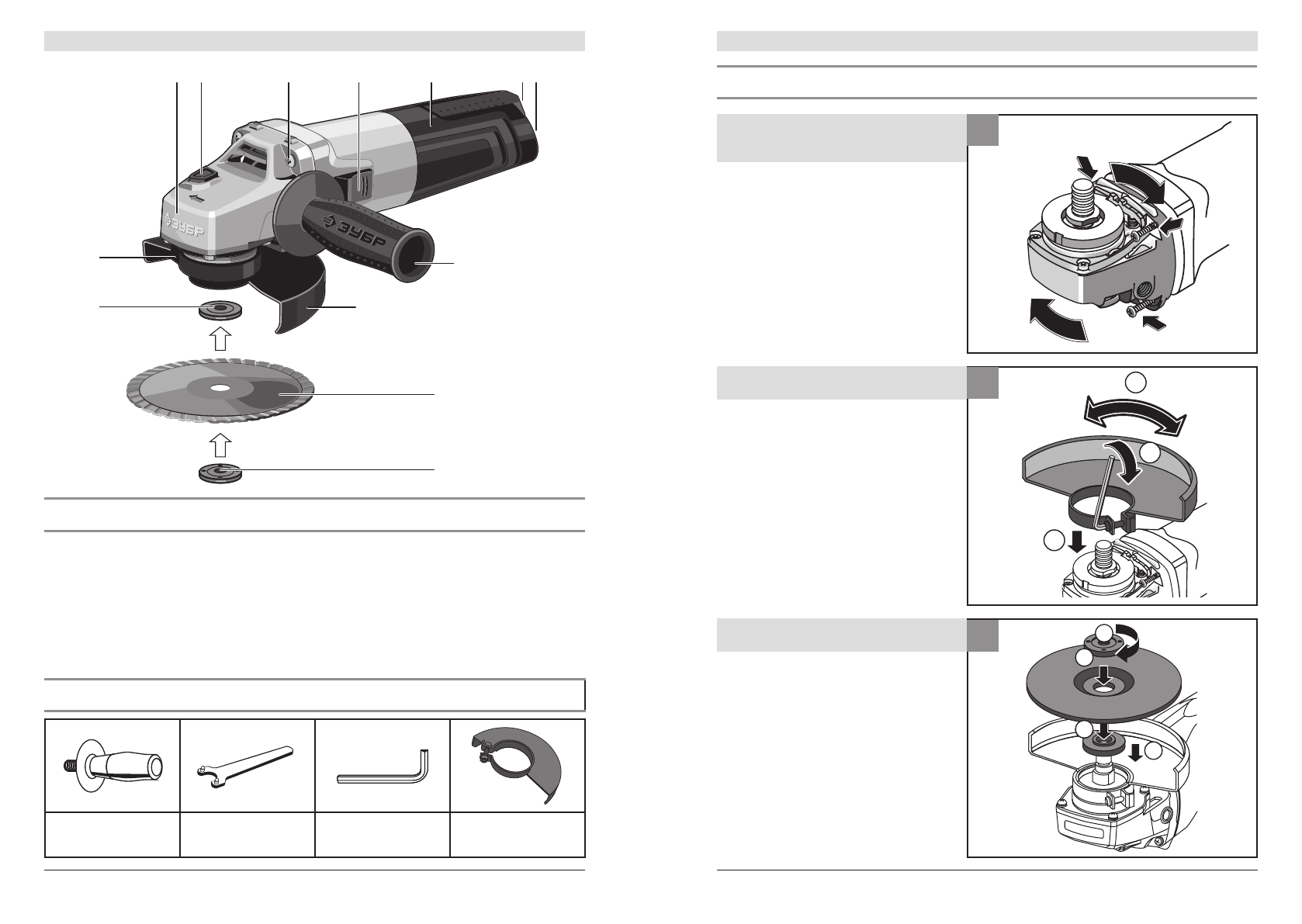 ЗУБР

ЗУБР