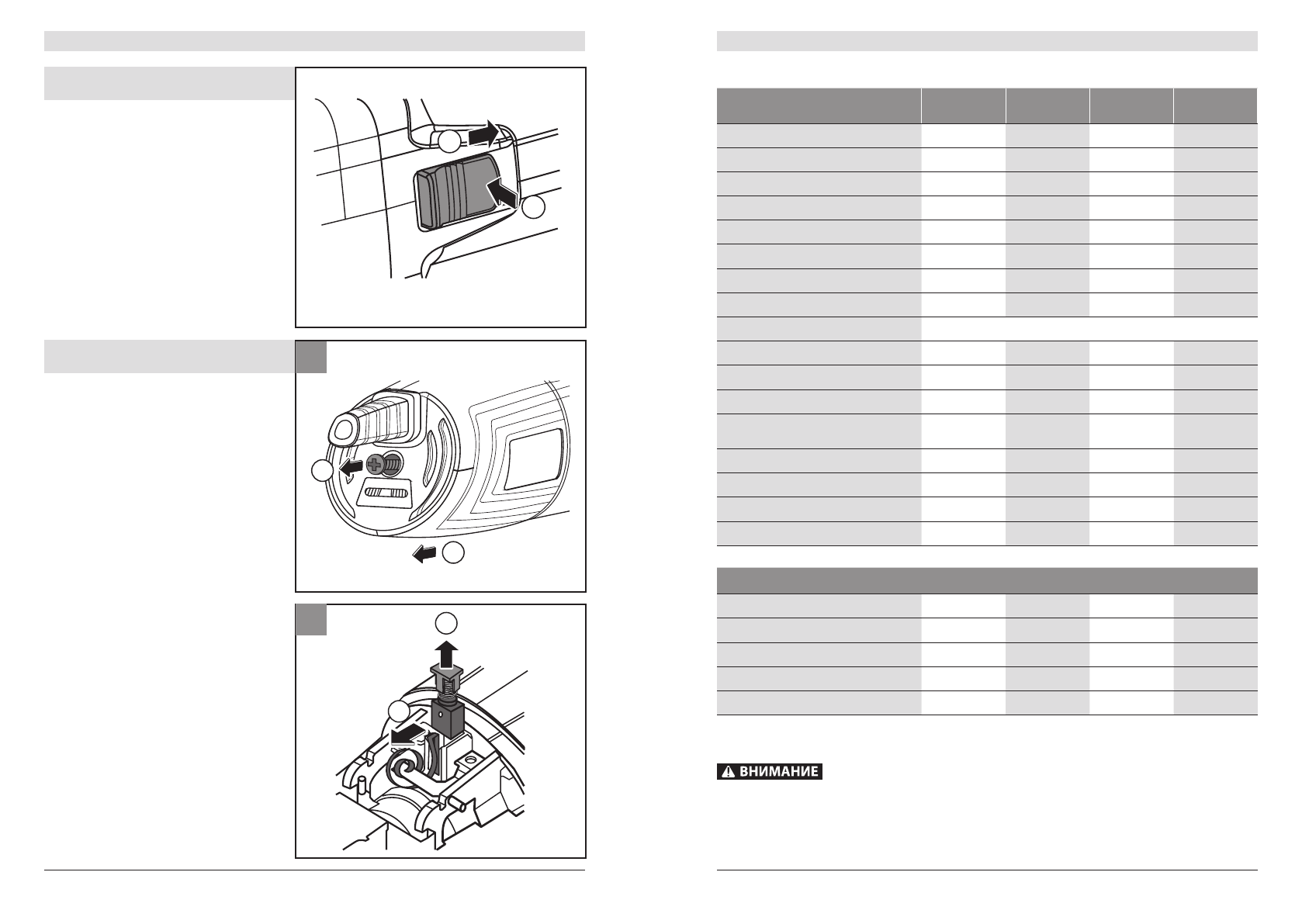 ВНИМАНИЕ