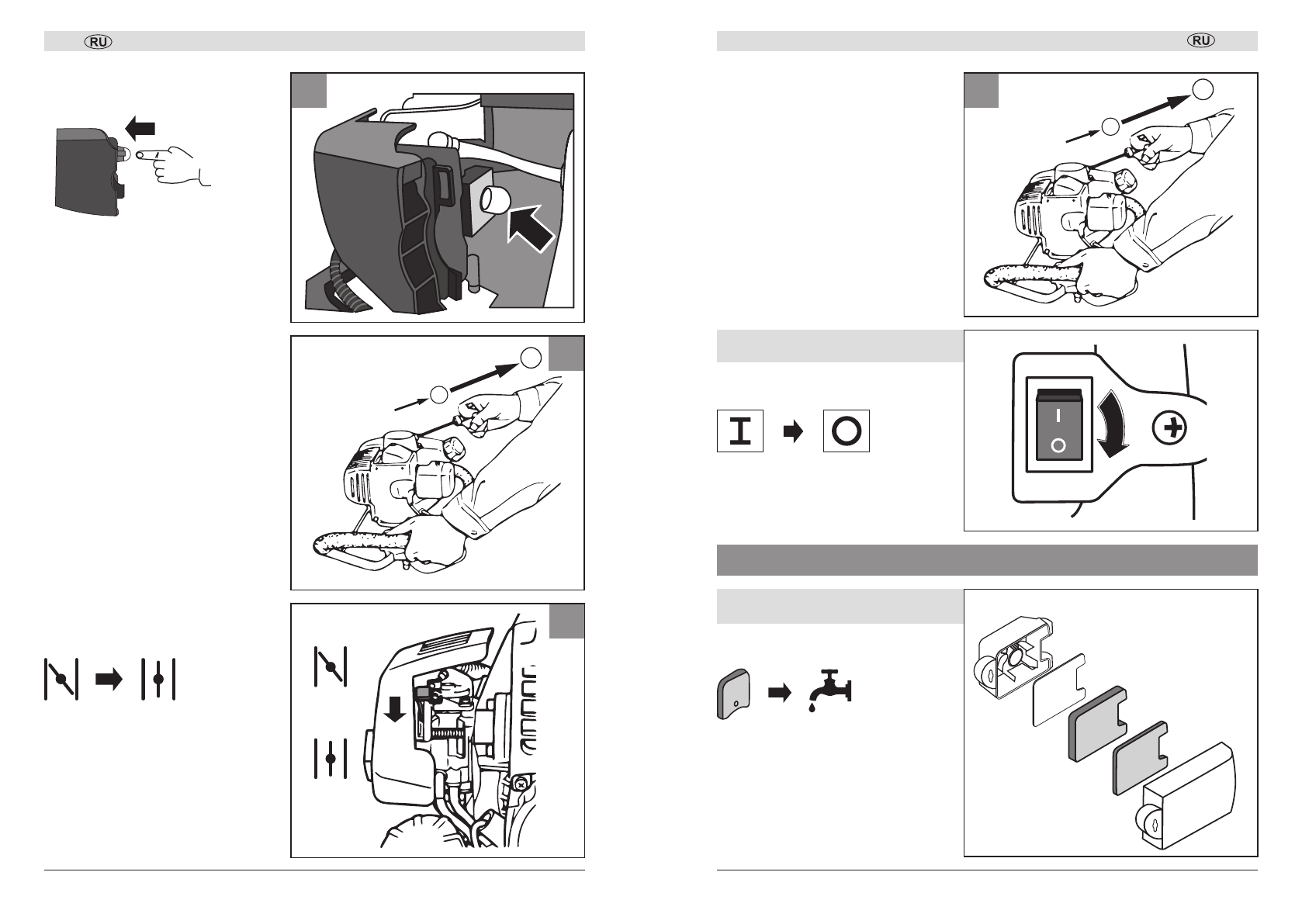 RU

RU

I

O