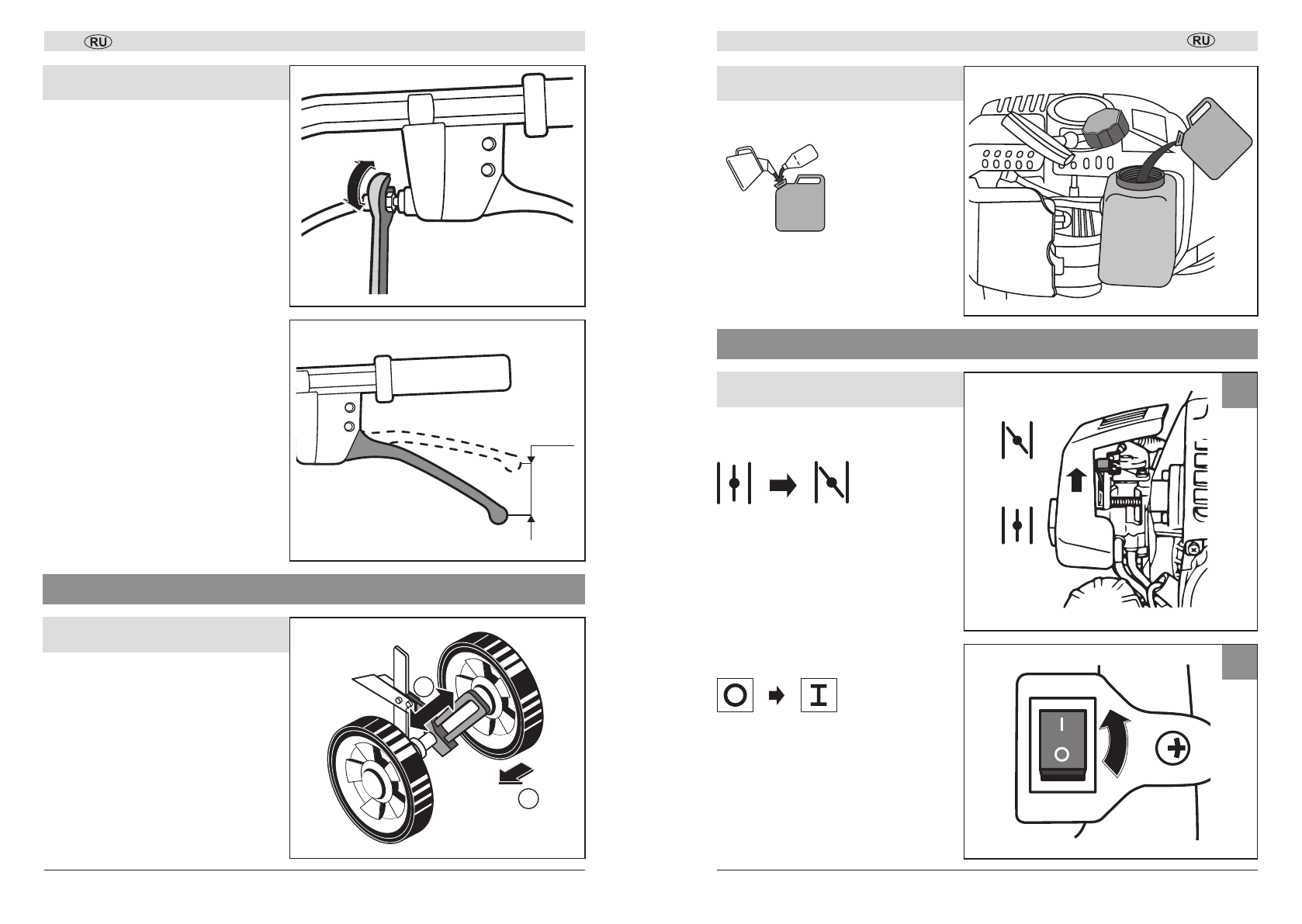 RU

RU

I

O