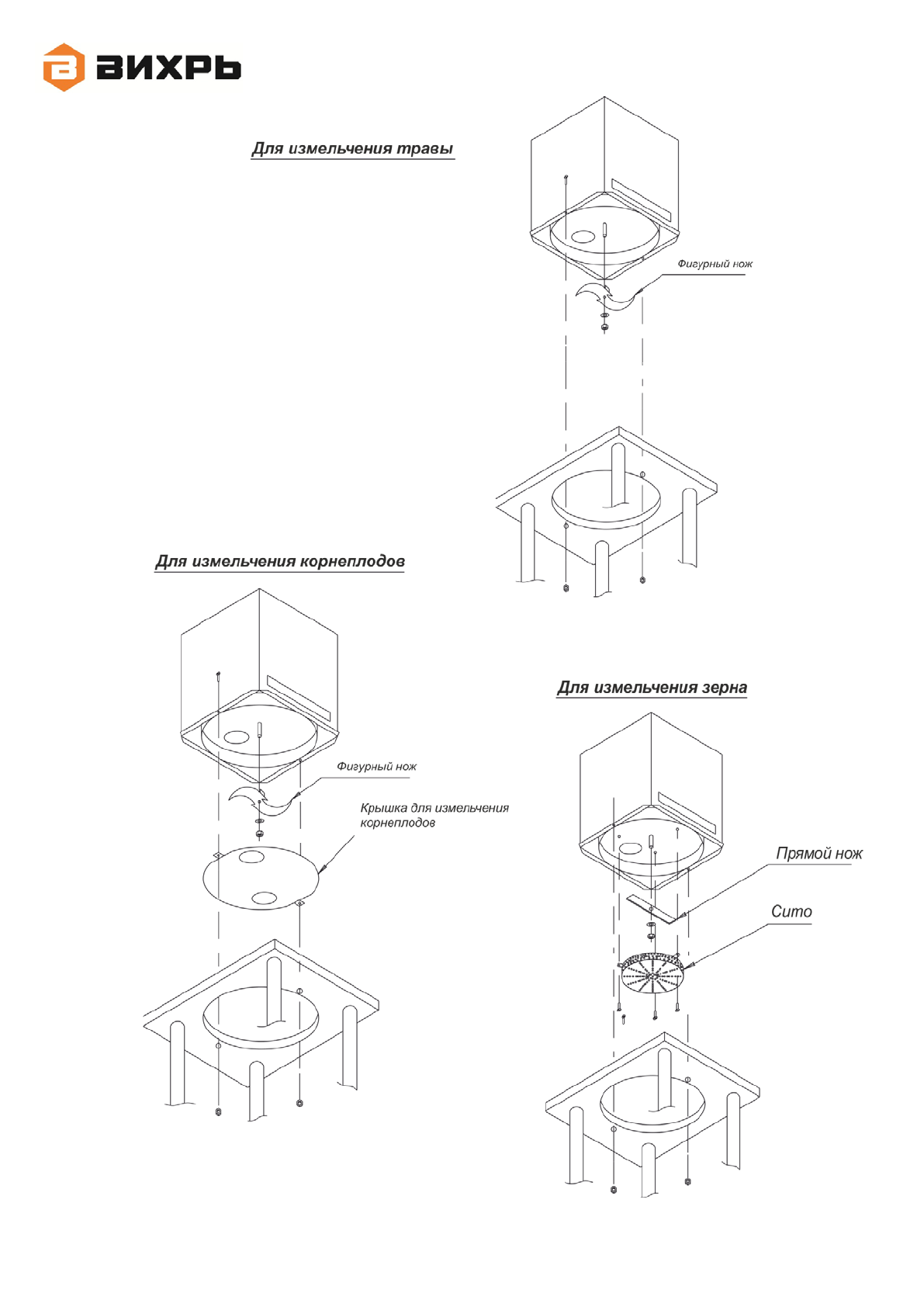 ВИХРЬ

Для измельчения травы

Фигурный нож

Для измельчения корнеплодов

Фигурный нож

Крышка для измельчения корнеплодов

Для измельчения зерна

Прямой нож

Сито