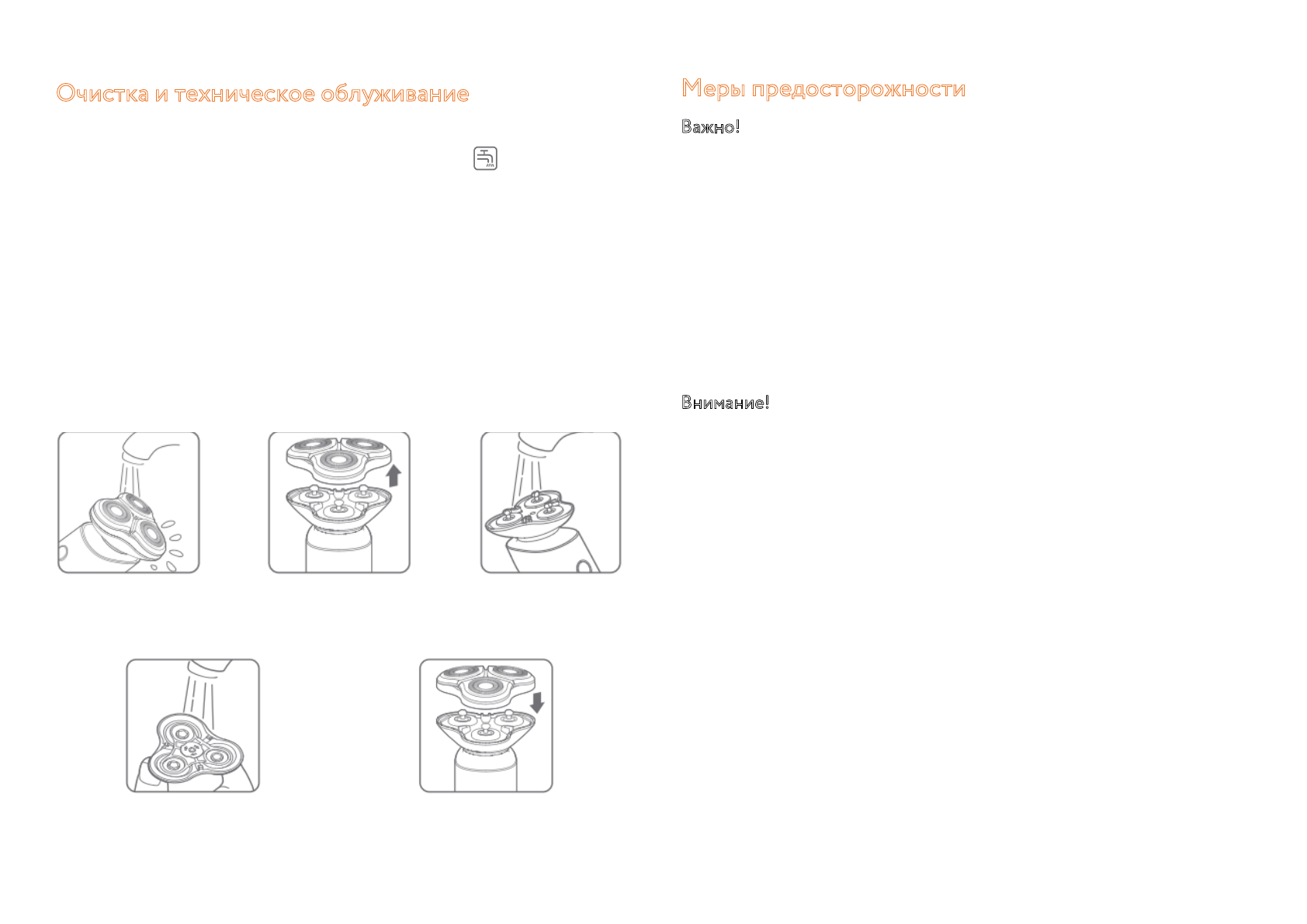 Очистка и техническое облуживание

Меры предосторожности

Важно!

Внимание!