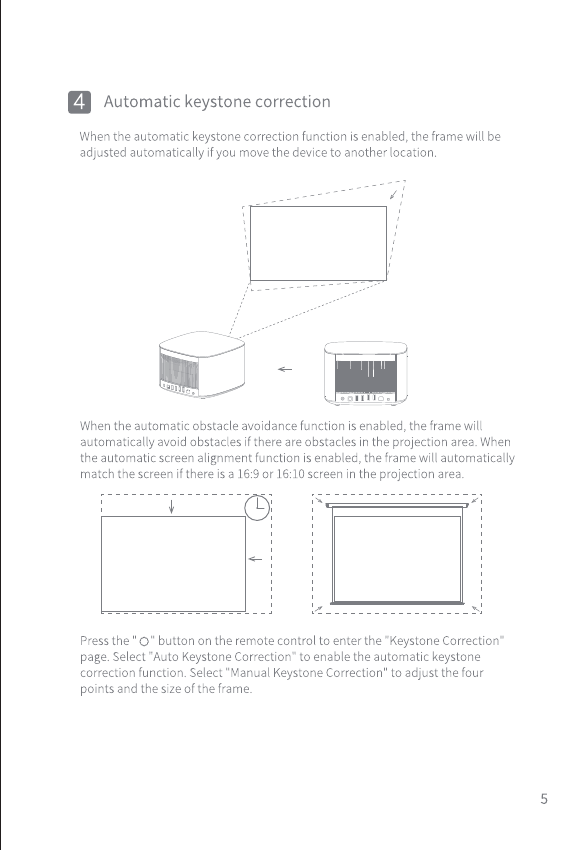 4 Automatic keystone correction

When the automatic keystone correction function is enabled, the frame will be adjusted automatically if you move the device to another location.

When the automatic obstacle avoidance function is enabled, the frame will automatically avoid obstacles if there are obstacles in the projection area. When the automatic screen alignment function is enabled, the frame will automatically match the screen if there is a 16:9 or 16:10 screen in the projection area.

Press the " ○ " button on the remote control to enter the "Keystone Correction" page. Select "Auto Keystone Correction" to enable the automatic keystone correction function. Select "Manual Keystone Correction" to adjust the four points and the size of the frame.

5