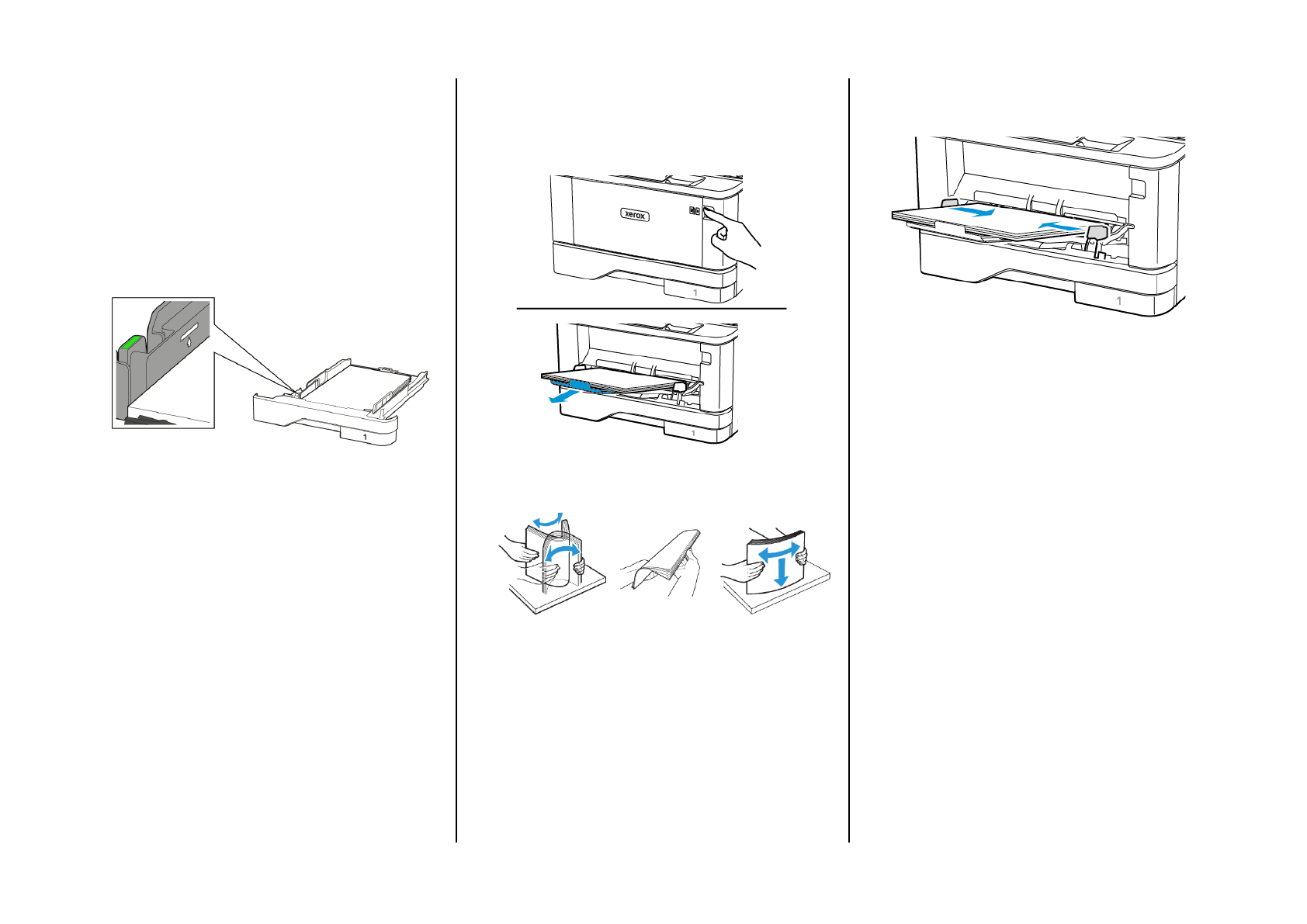 1

xerox

1

1

1