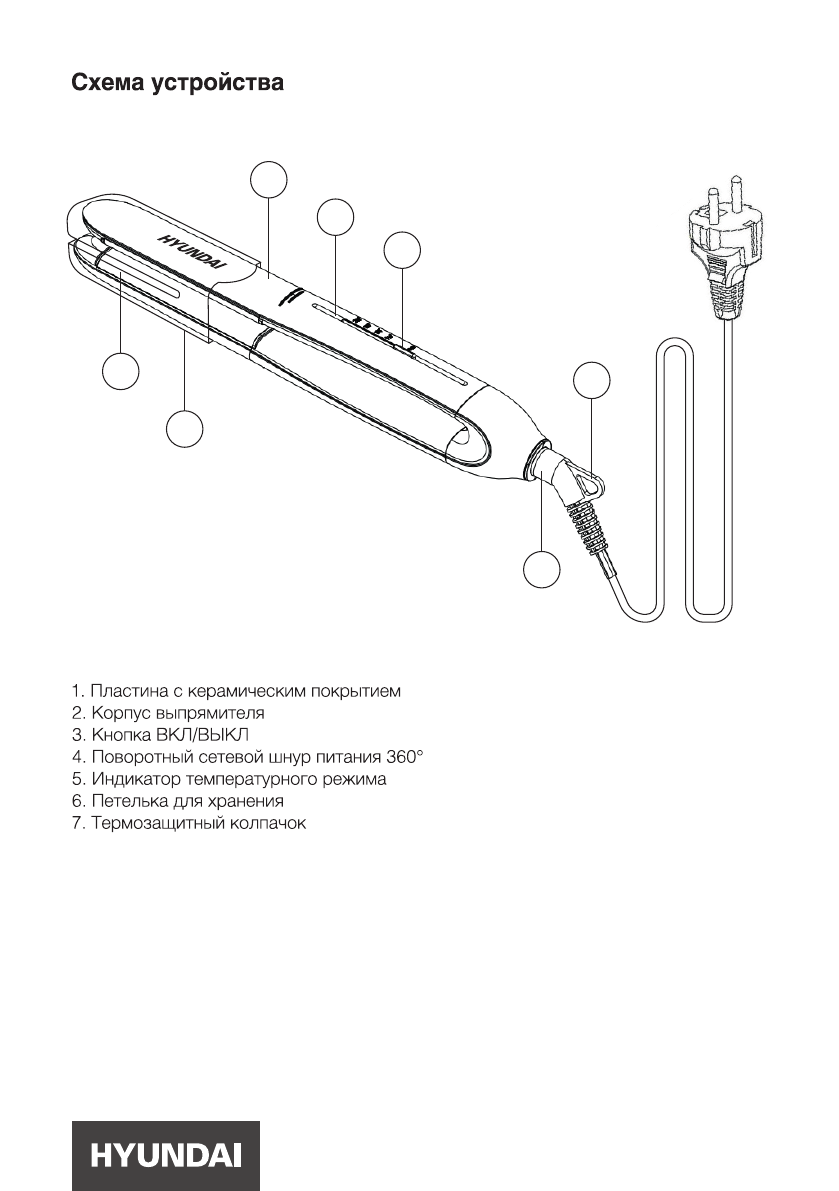 Схема устройства

HYUNDAI

1. Пластина с керамическим покрытием
2. Корпус выпрямителя
3. Кнопка ВКЛ/ВЫКЛ
4. Поворотный сетевой шнур питания 360°
5. Индикатор температурного режима
6. Петелька для хранения
7. Термозащитный колпачок

HYUNDAI