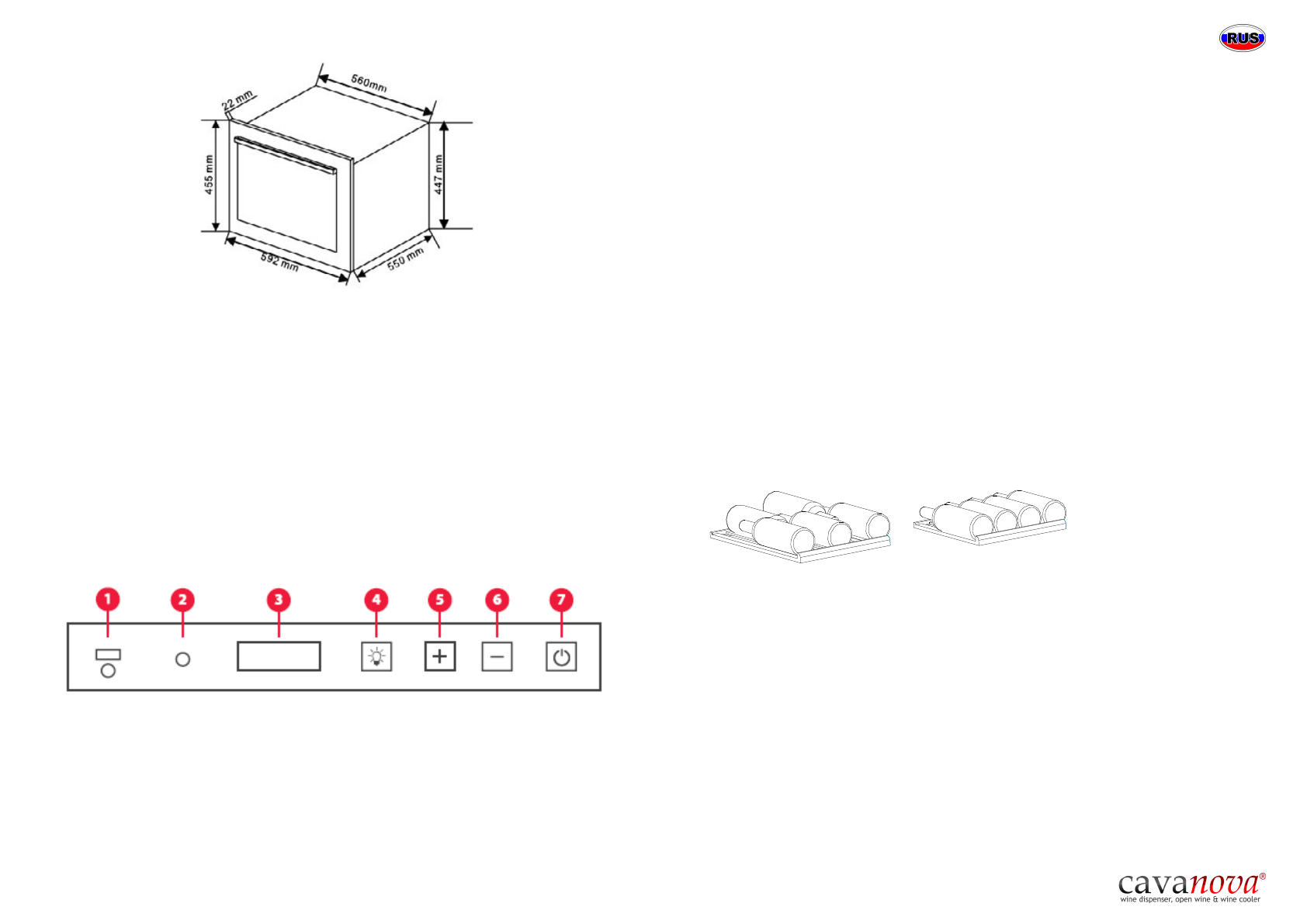 RUS

22 mm
560mm
455 mm
447 mm
592 mm
550 mm

1 2 3 4 5 6 7

cavanova®
wine dispenser, open wine & wine cooler