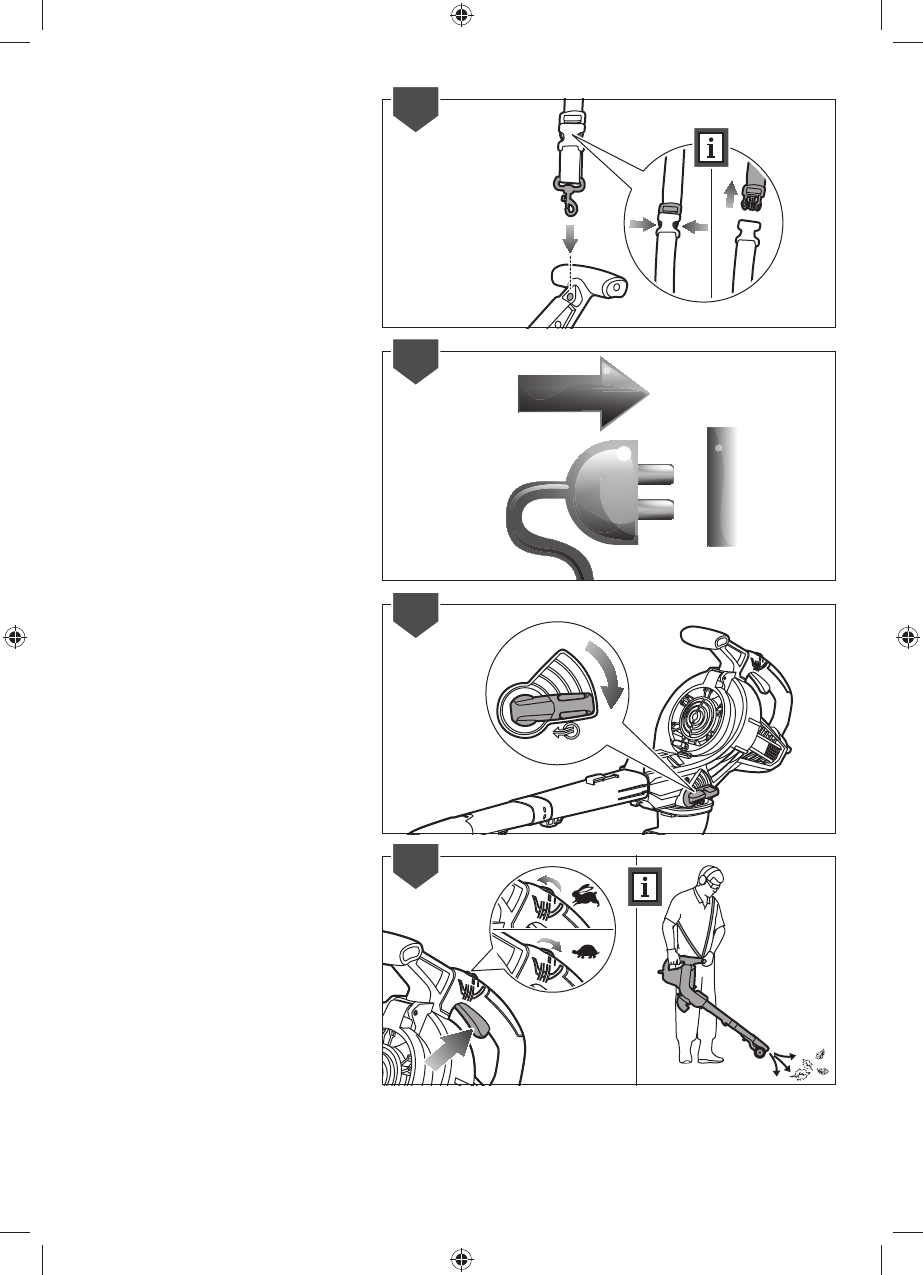 i

i