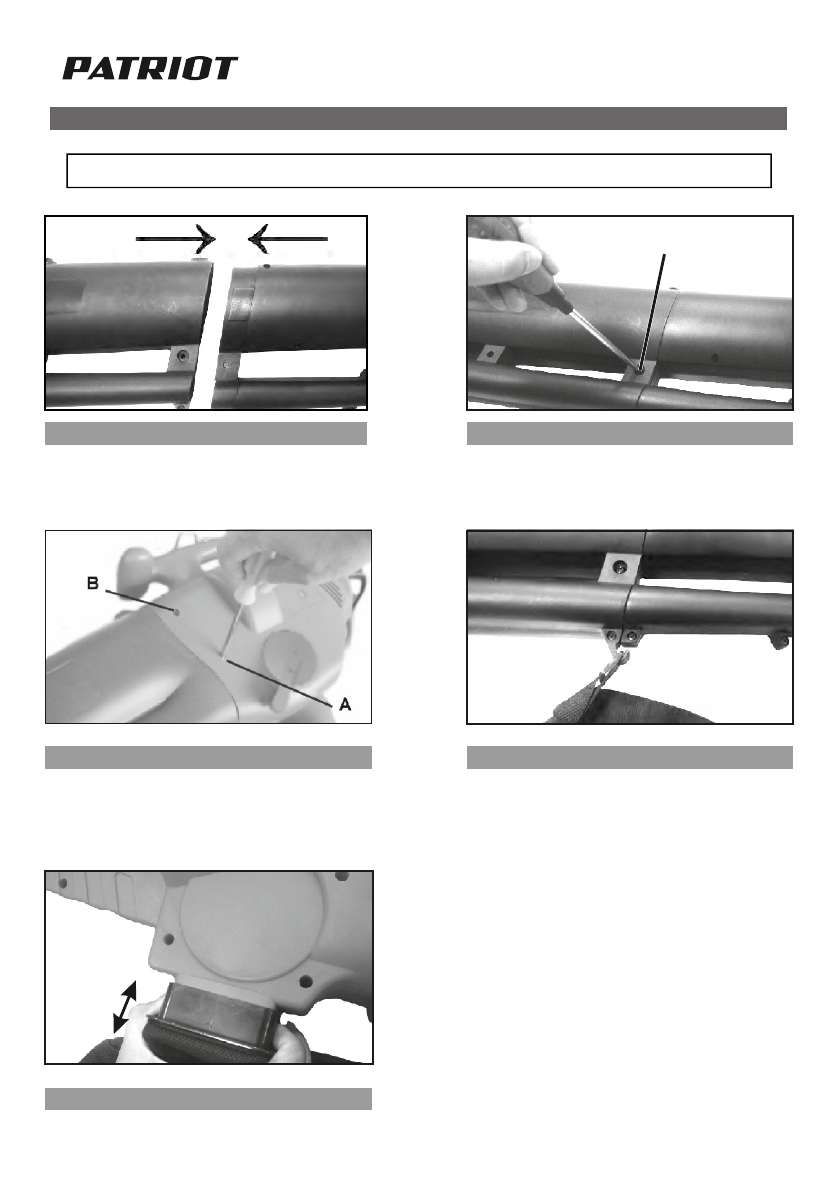 PATRIOT

B

A