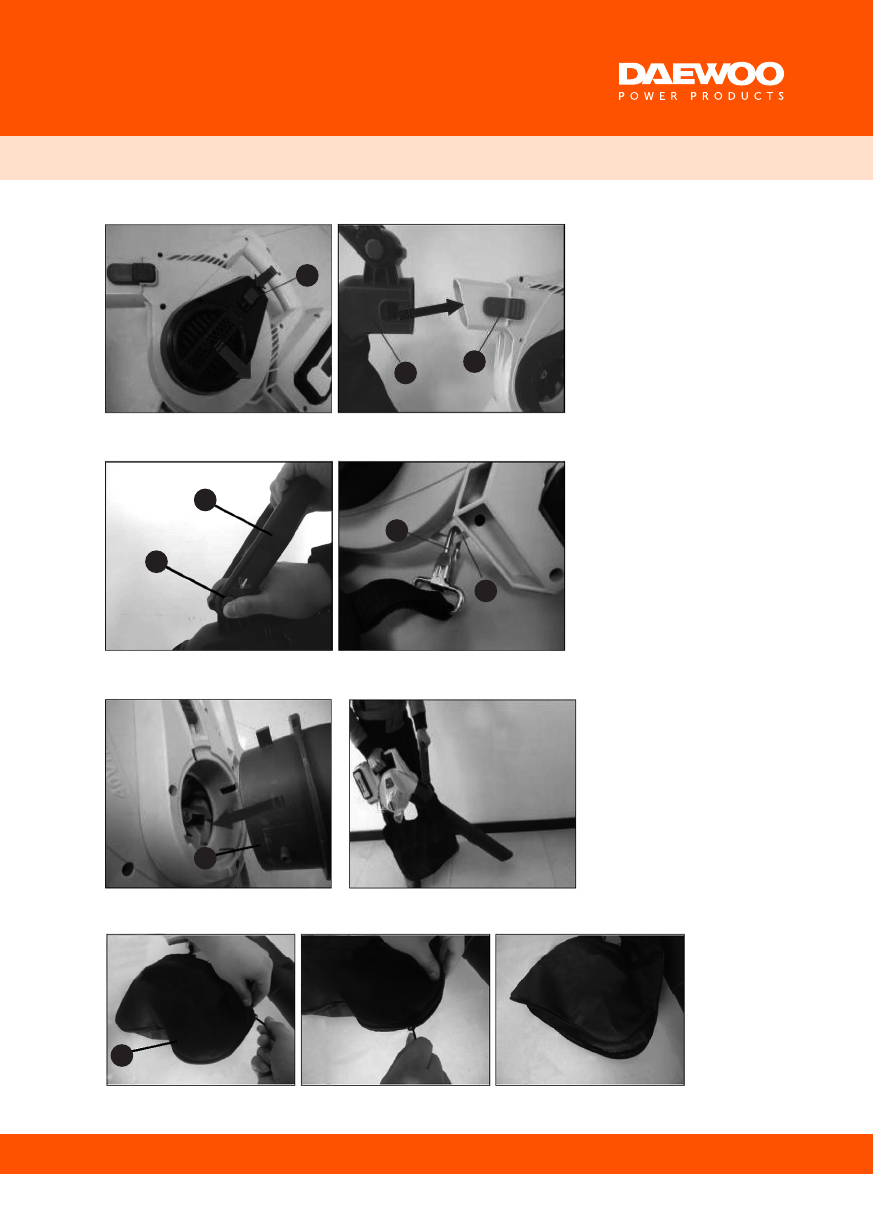 DAEWOO
POWER PRODUCTS