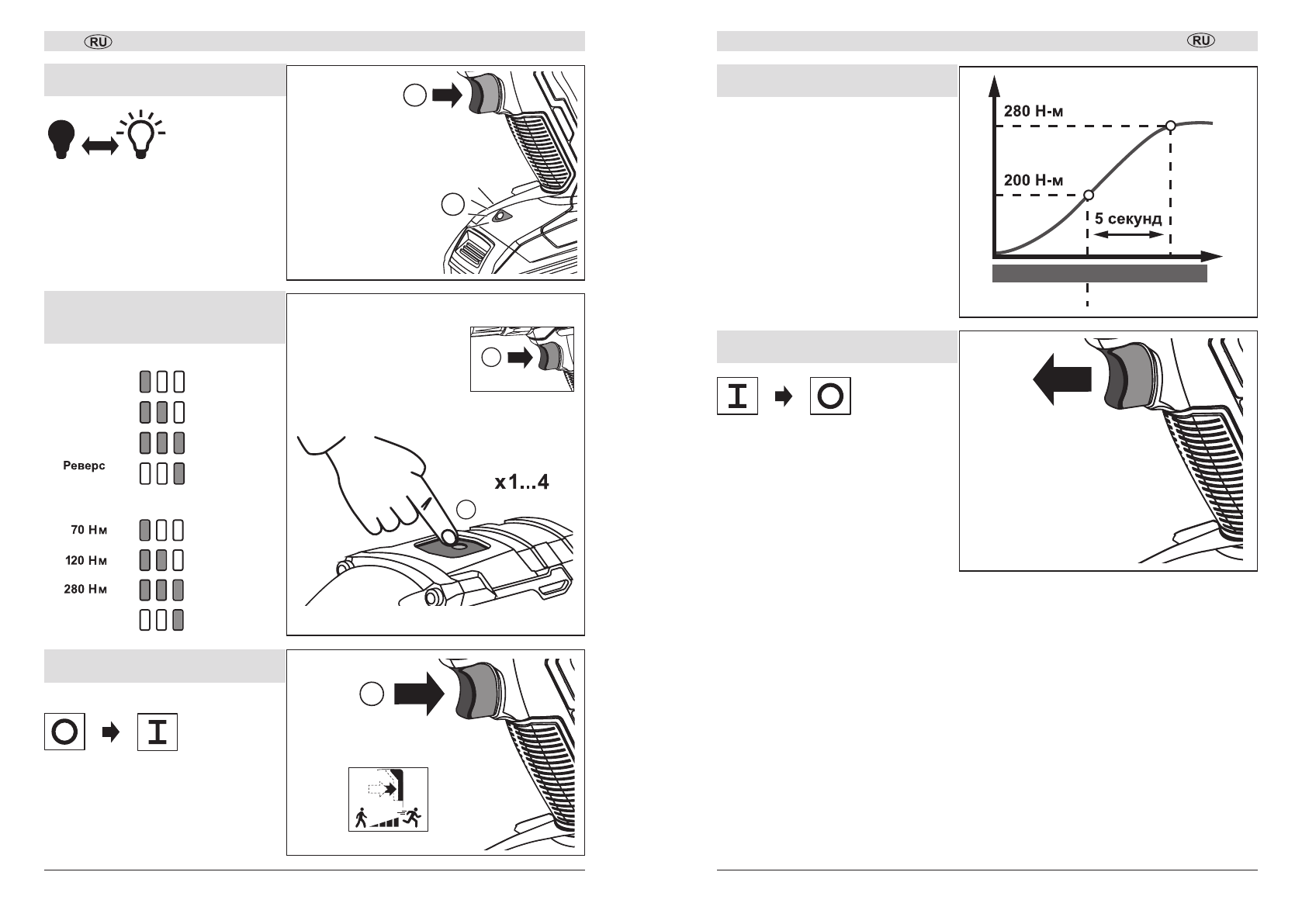 RU

Реверс

70 Нм
120 Нм
280 Нм

x1...4

RU

280 Н-м

200 Н-м

5 секунд