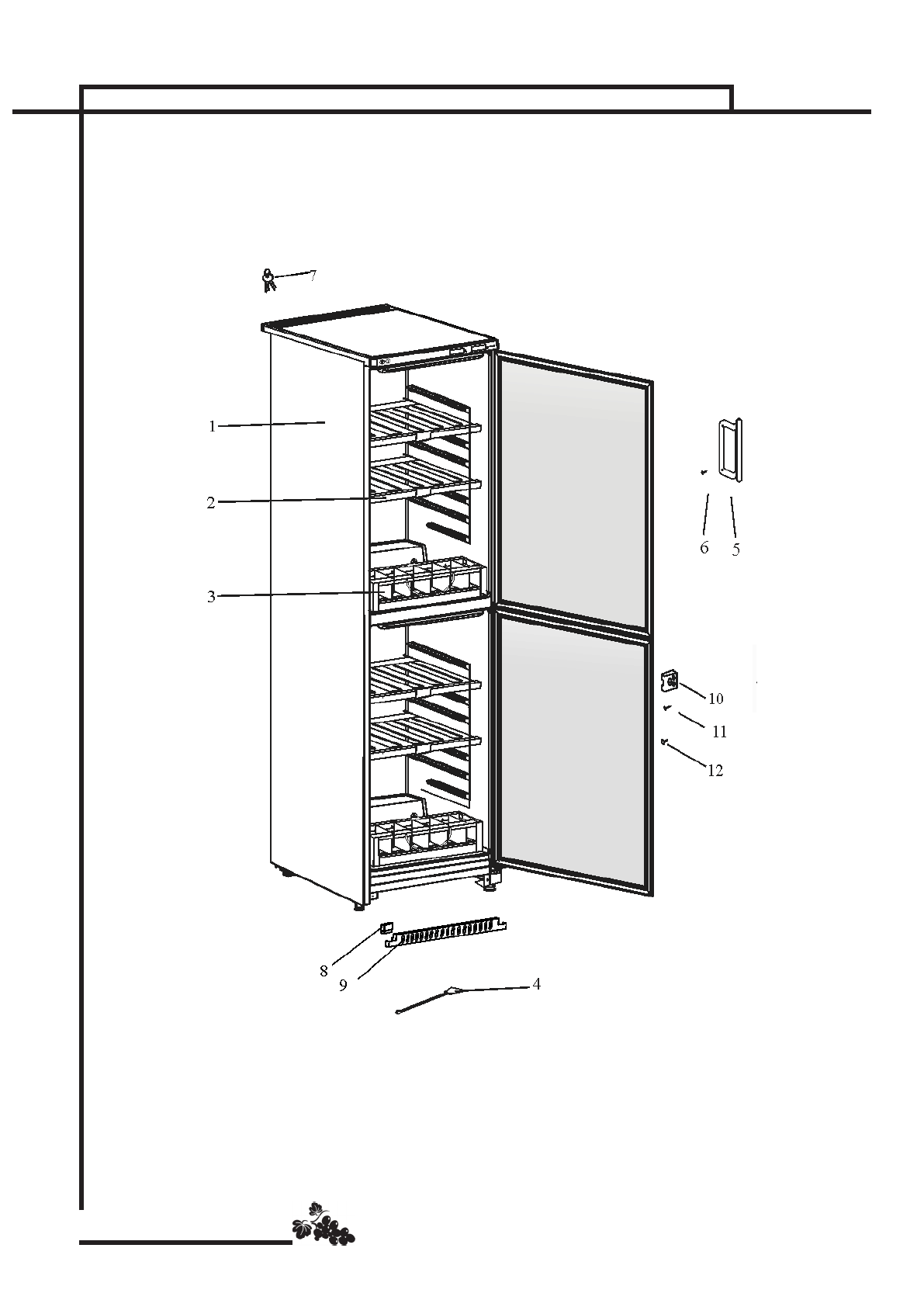 7

1

2

3

6 5

10

11

12

8
9

4