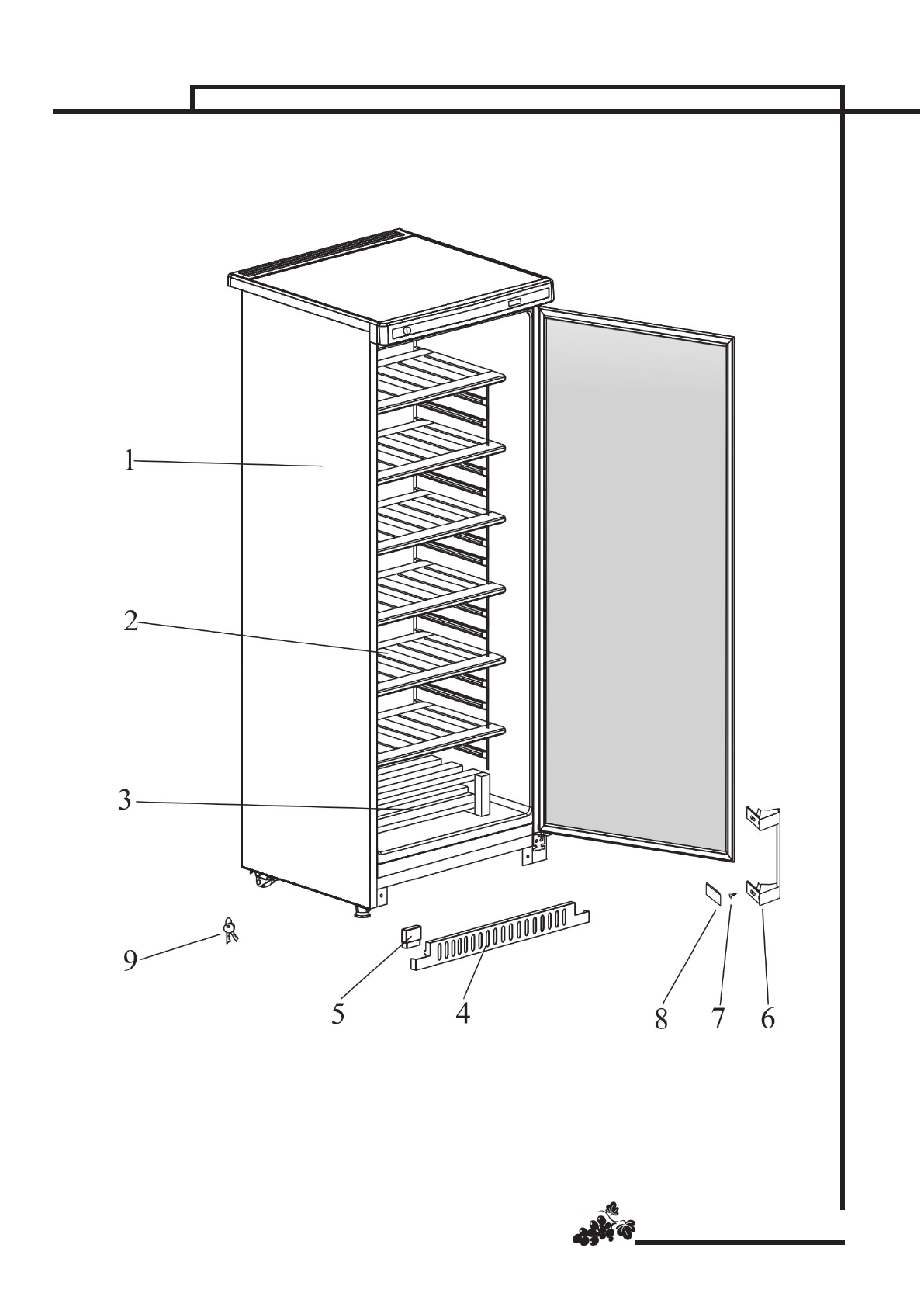 1
2
3
9
5
4
8
7
6