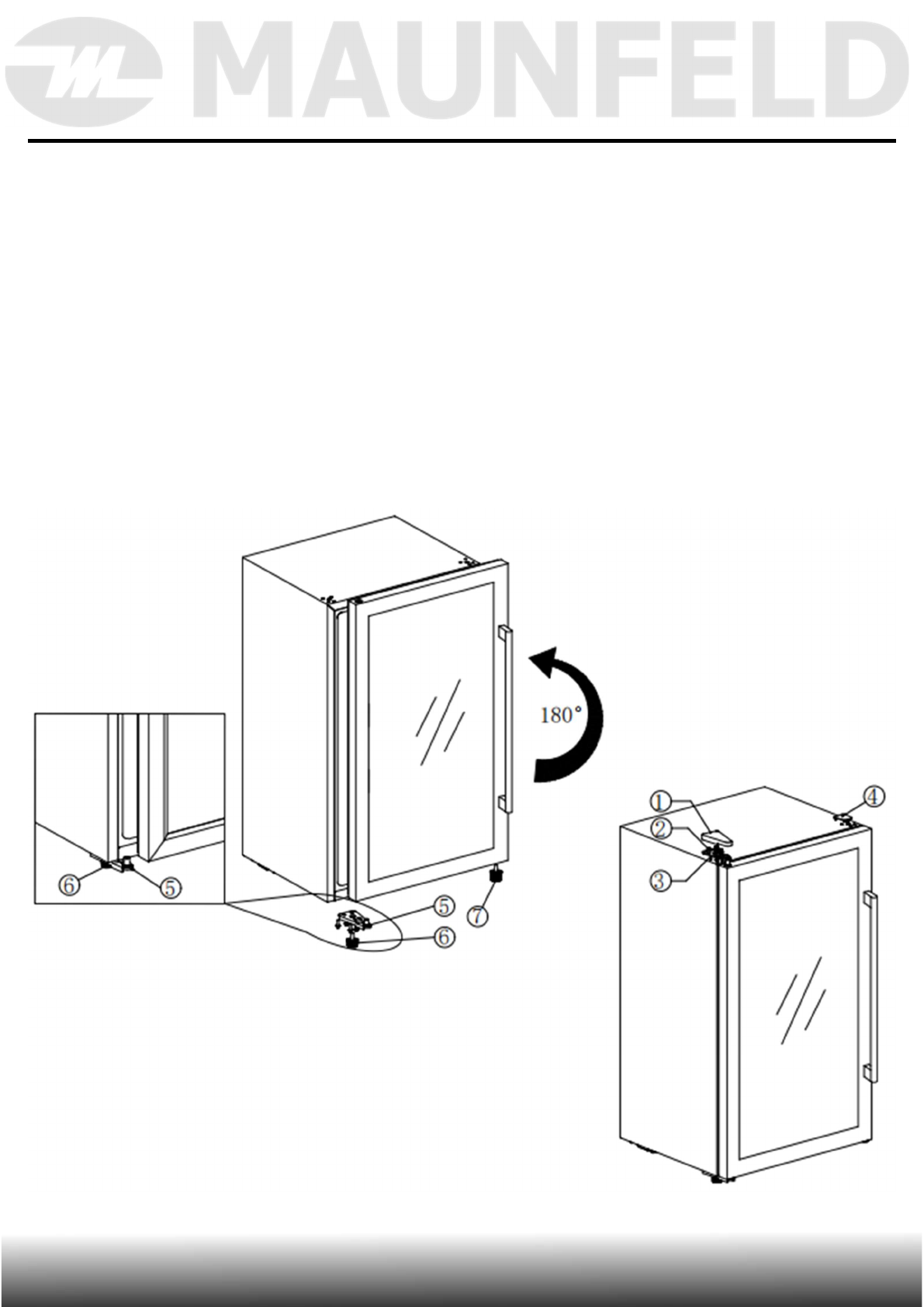 MAUNFELD

180°

6
5
5
7
6

1
2
3
4