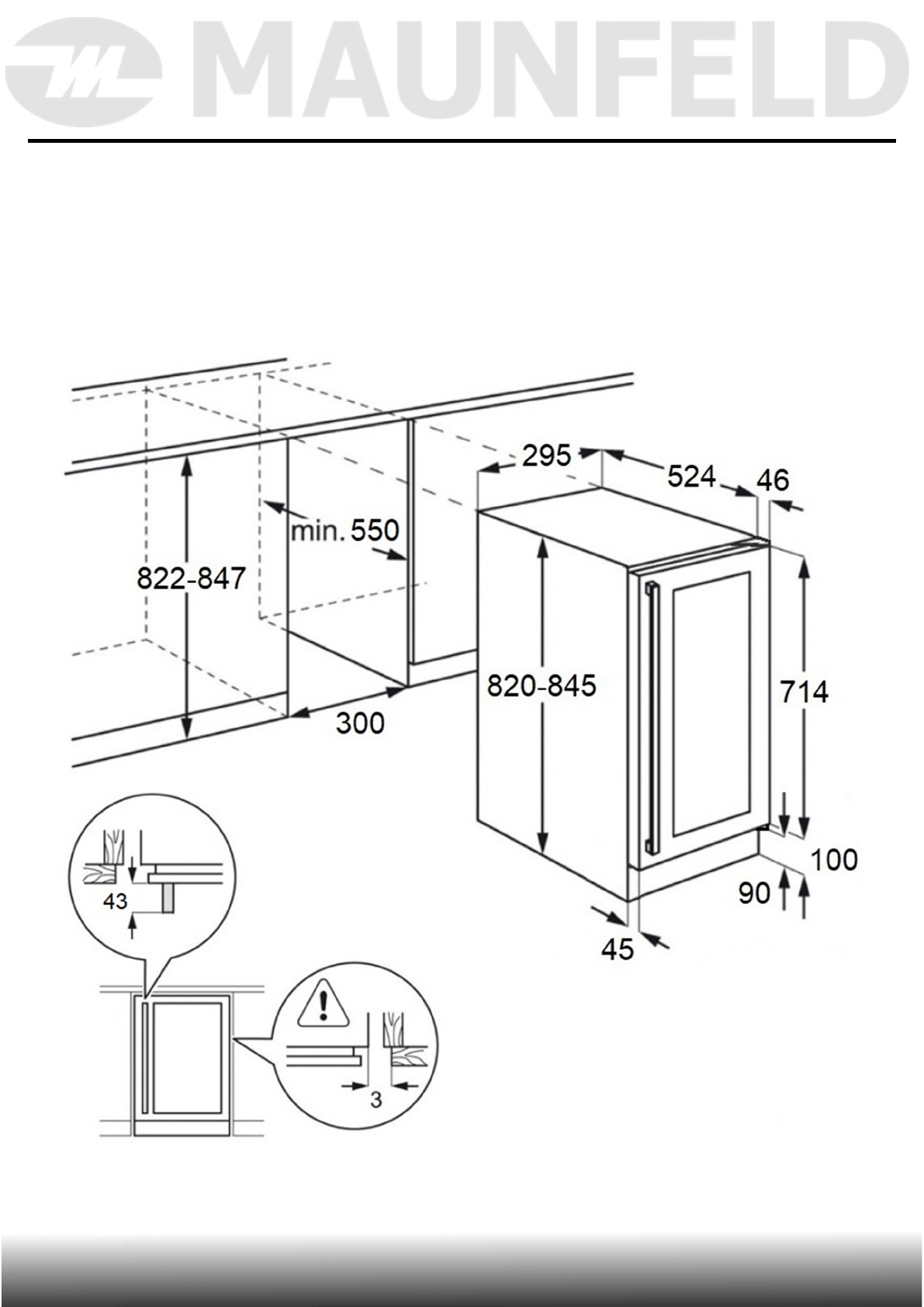 MAUNFELD

295
524
46
min. 550
822-847
820-845
714
300
100
90
45
43
3