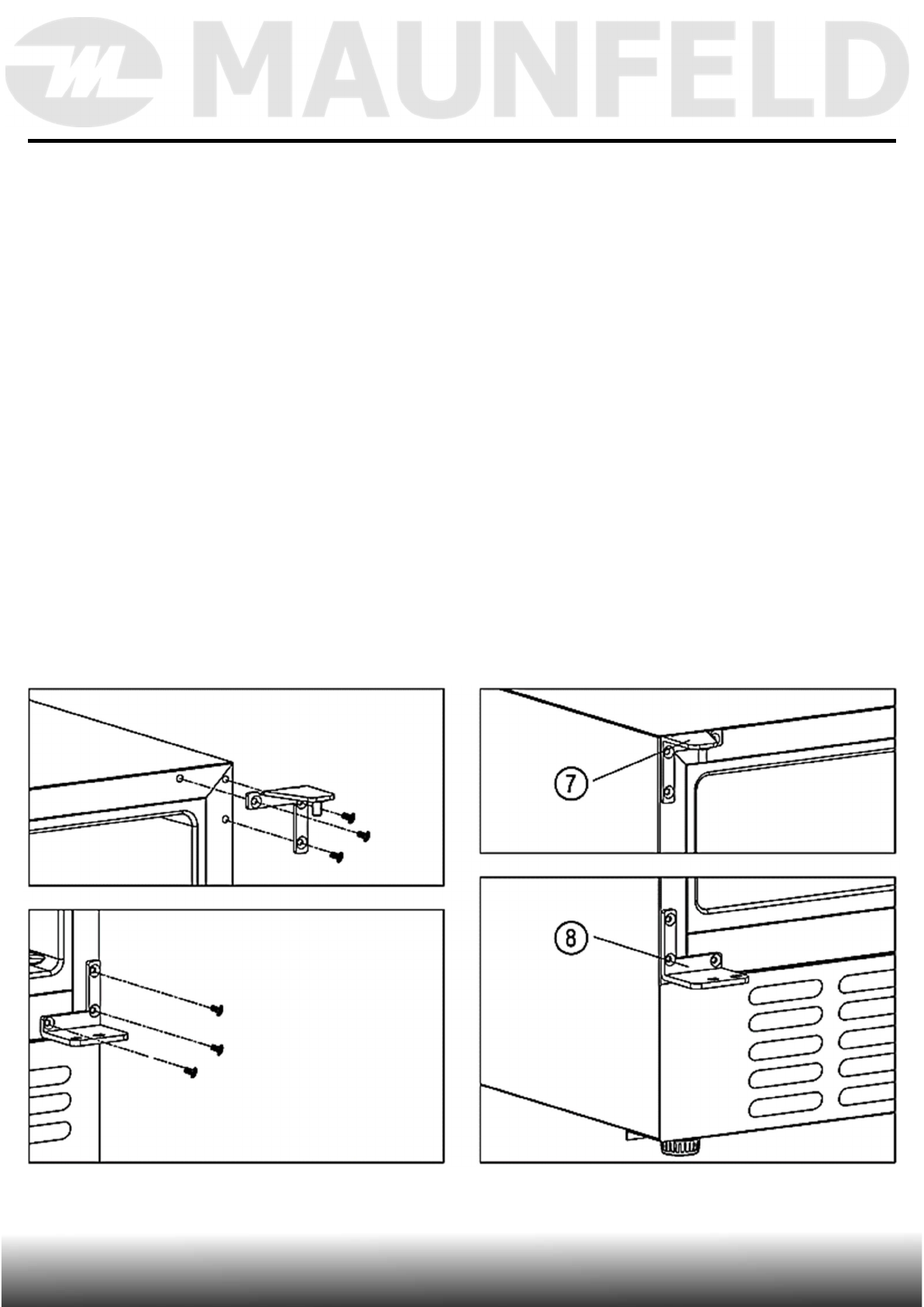 MAUNFELD

7

8