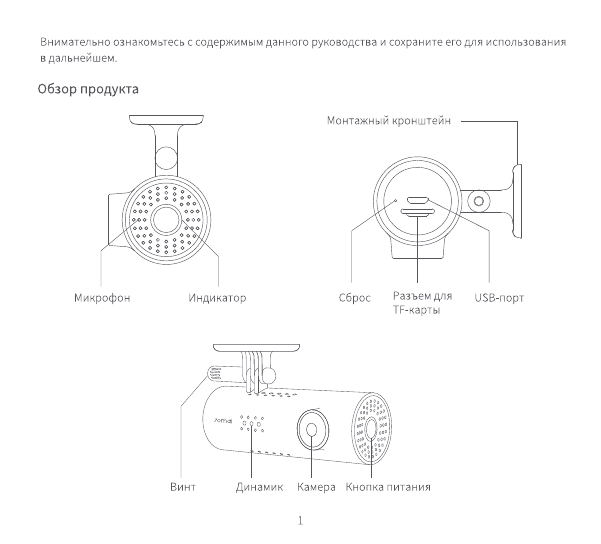 Внимательно ознакомьтесь с содержимым данного руководства и сохраните его для использования в дальнейшем.

Обзор продукта

Монтажный кронштейн

Микрофон

Индикатор

Сброс

Разъем для TF-карты

USB-порт

70mai

Винт

Динамик

Камера

Кнопка питания

1