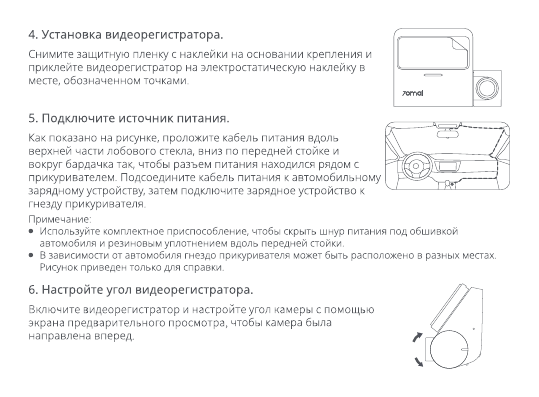 4. Установка видеорегистратора.

Снимите защитную пленку с наклейки на основании крепления и приклейте видеорегистратор на электростатическую наклейку в месте, обозначенном точками.

70mai

5. Подключите источник питания.

Как показано на рисунке, проложите кабель питания вдоль верхней части лобового стекла, вниз по передней стойке и вокруг бардачка так, чтобы разъем питания находился рядом с прикуривателем. Подсоедините кабель питания к автомобильному зарядному устройству, затем подключите зарядное устройство к гнезду прикуривателя.

Примечание:
• Используйте комплектное приспособление, чтобы скрыть шнур питания под обшивкой автомобиля и резиновым уплотнением вдоль передней стойки.
• В зависимости от автомобиля гнездо прикуривателя может быть расположено в разных местах. Рисунок приведен только для справки.

6. Настройте угол видеорегистратора.

Включите видеорегистратор и настройте угол камеры с помощью экрана предварительного просмотра, чтобы камера была направлена вперед.