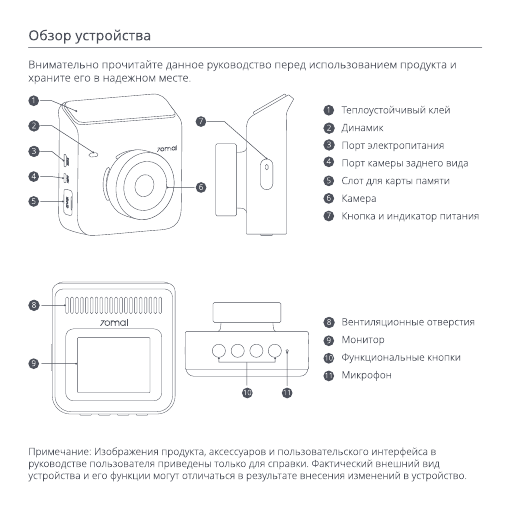 Обзор устройства

Внимательно прочитайте данное руководство перед использованием продукта и храните его в надежном месте.

1
2
3
4
5
70mai
6
7

1 Теплоустойчивый клей
2 Динамик
3 Порт электропитания
4 Порт камеры заднего вида
5 Слот для карты памяти
6 Камера
7 Кнопка и индикатор питания

8
70mai
9
10
11

8 Вентиляционные отверстия
9 Монитор
10 Функциональные кнопки
11 Микрофон

Примечание: Изображения продукта, аксессуаров и пользовательского интерфейса в руководстве пользователя приведены только для справки. Фактический внешний вид устройства и его функции могут отличаться в результате внесения изменений в устройство.