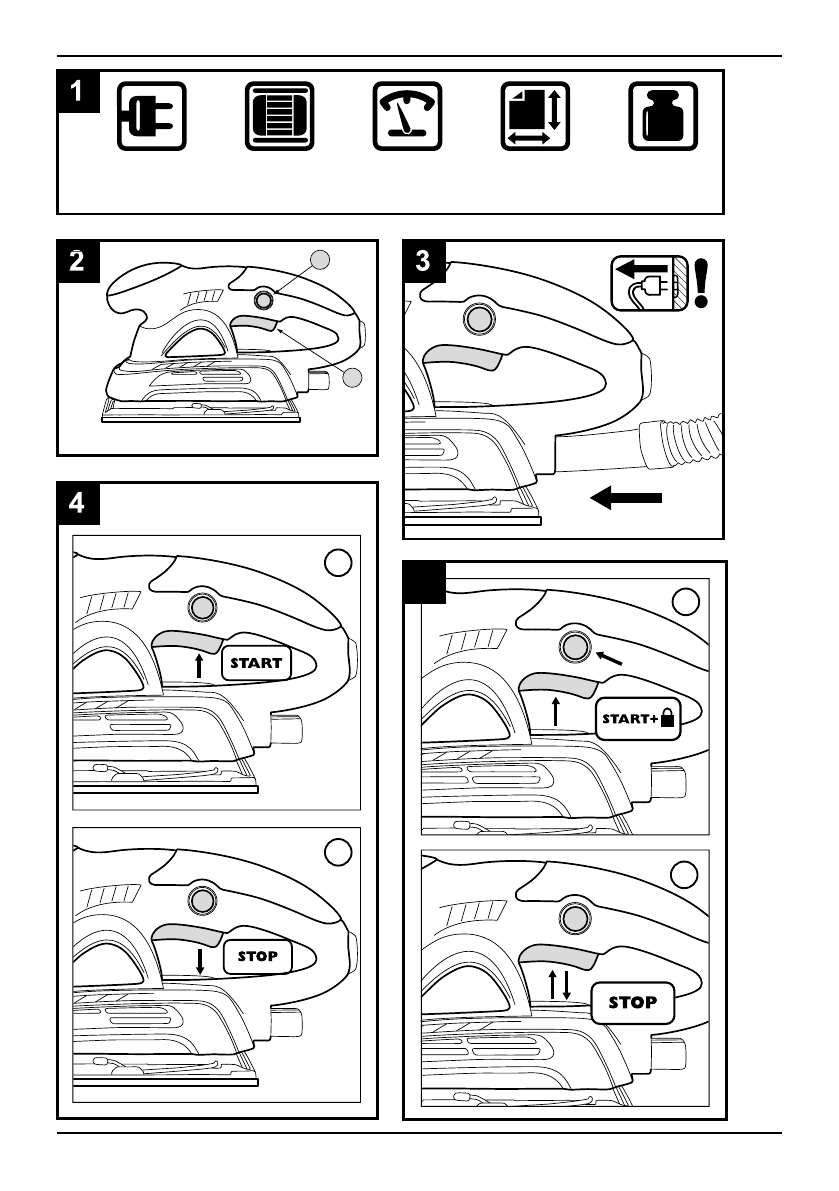 1

2

3

!

4

START

STOP

START+

STOP