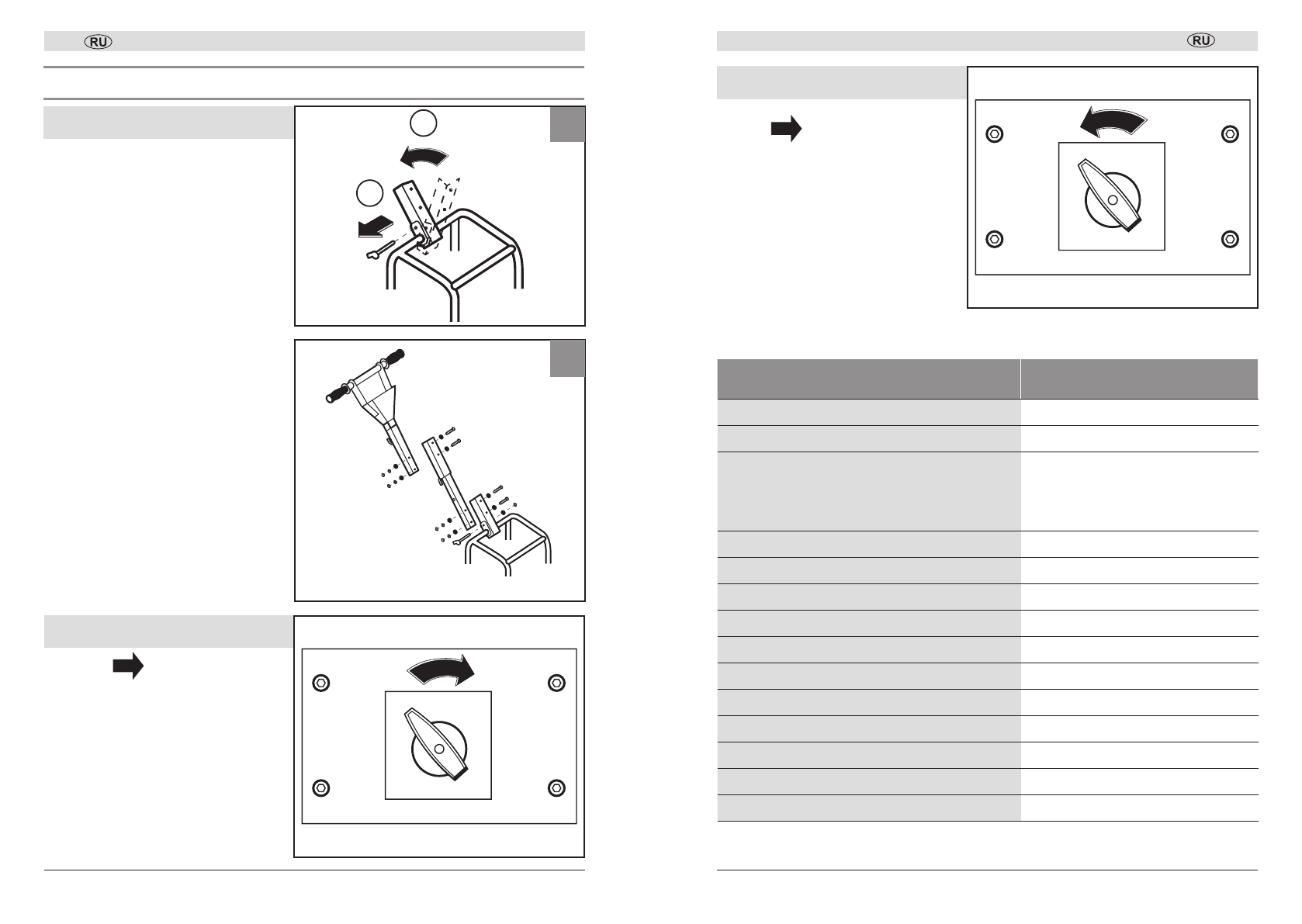 RU

RU